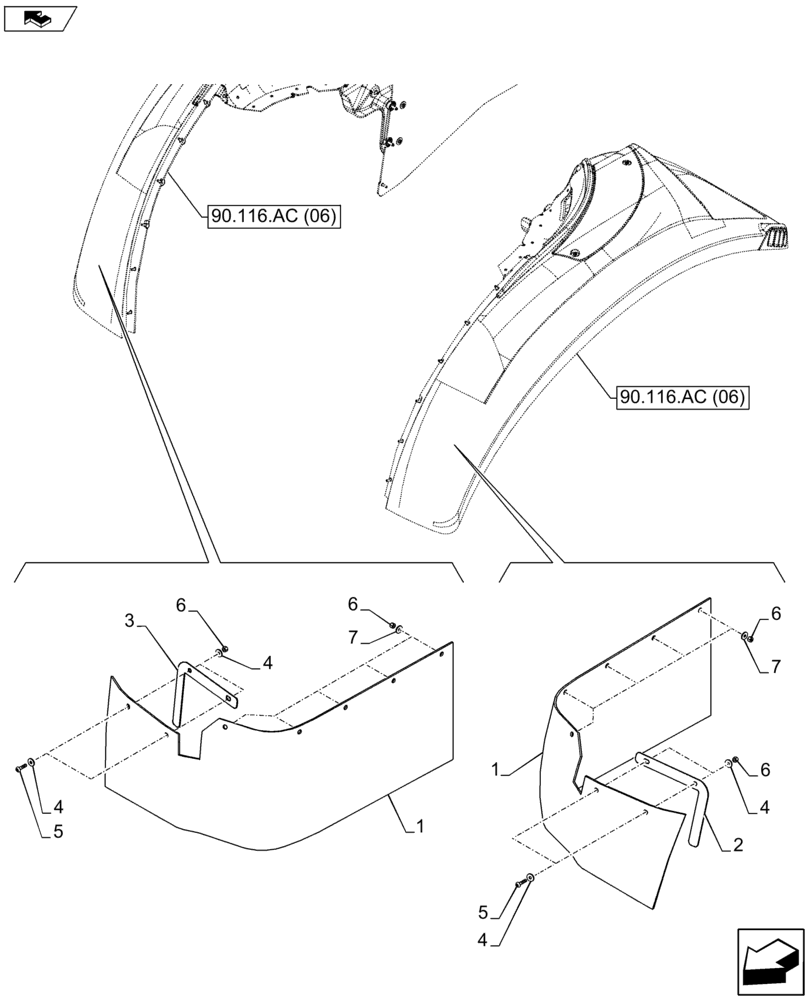 90.116.AC (06)

90.116.AC (06)

6
3
4
6
7
4
5
1

6
7
1
6
4
2
5
4