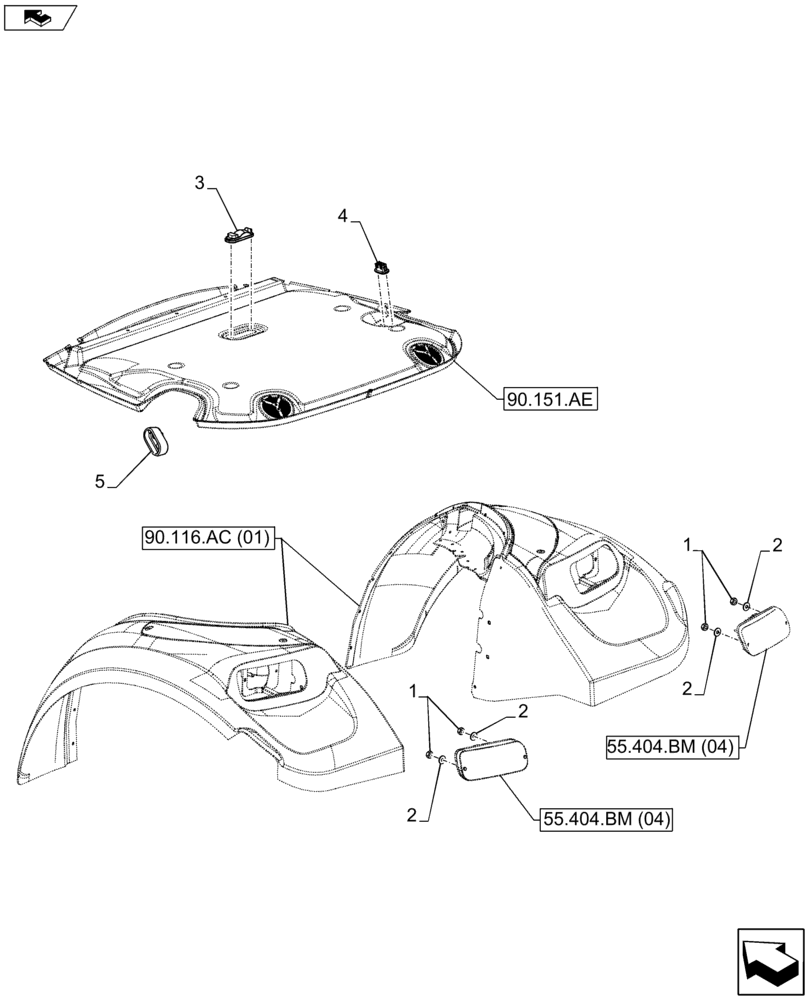 3

4

90.151.AE

5

90.116.AC (01)

1

2

2

55.404.BM (04)

1

2

2

55.404.BM (04)