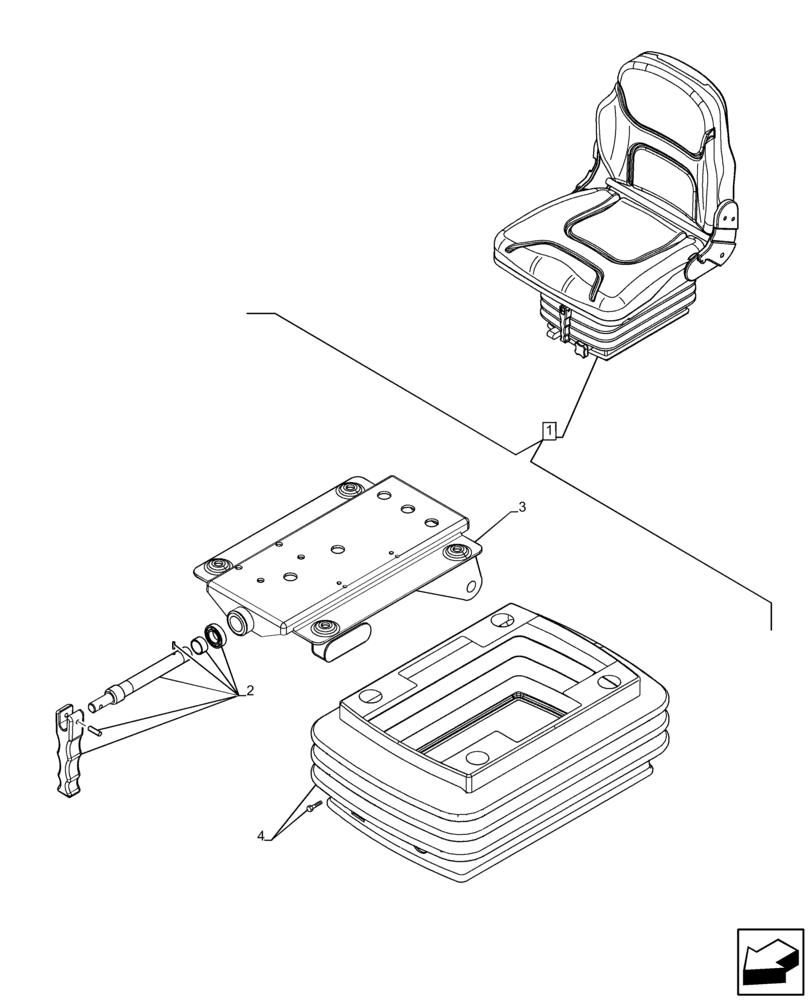 1
3
2
4