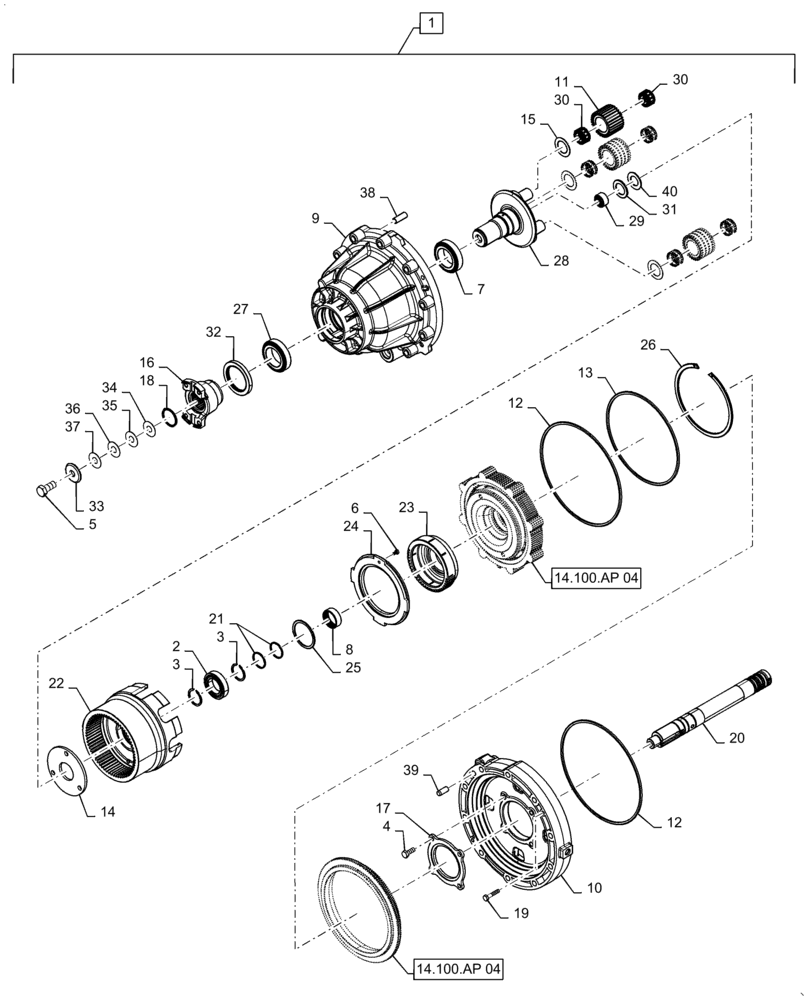 1

11
30
30
15
40
31
29
38
9
28
7
27
32
16
18
34
35
36
37
33
5
26
13
12
6
23
24
14.100.AP 04
21
2
3
3
8
25
22
14
20
39
17
4
12
10
19
14.100.AP 04