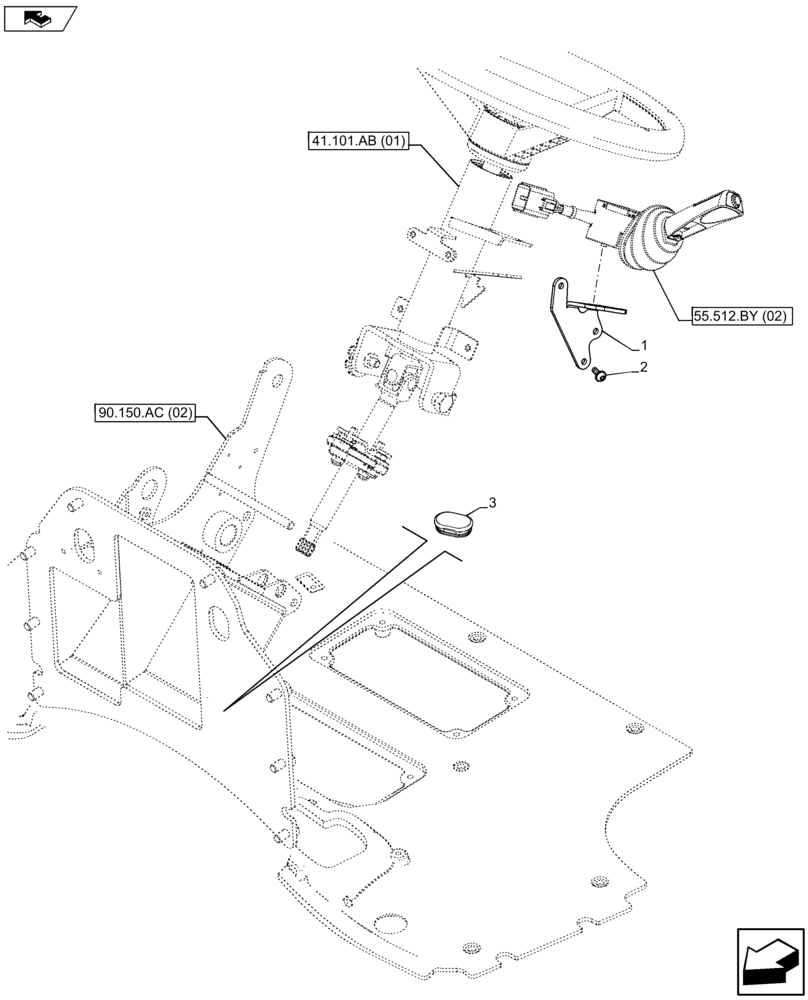 41.101.AB (01)
55.512.BY (02)
1
2
90.150.AC (02)
3