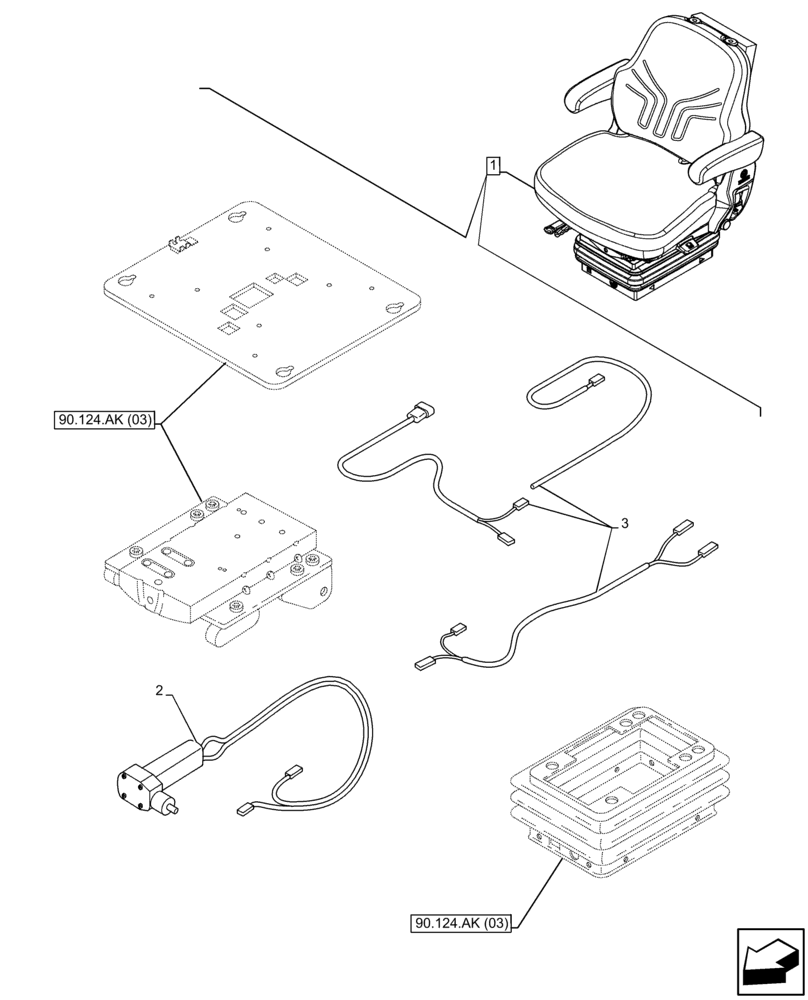 1

90.124.AK (03)

3

2

90.124.AK (03)