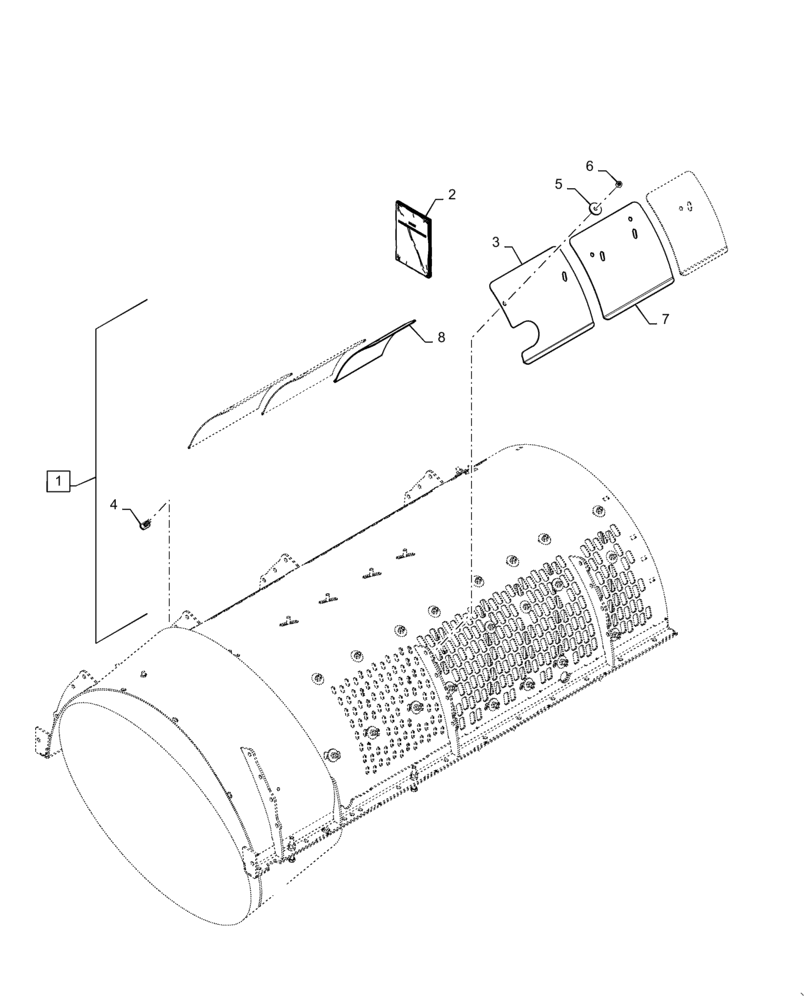 6
5
2
3
7
8
1
4