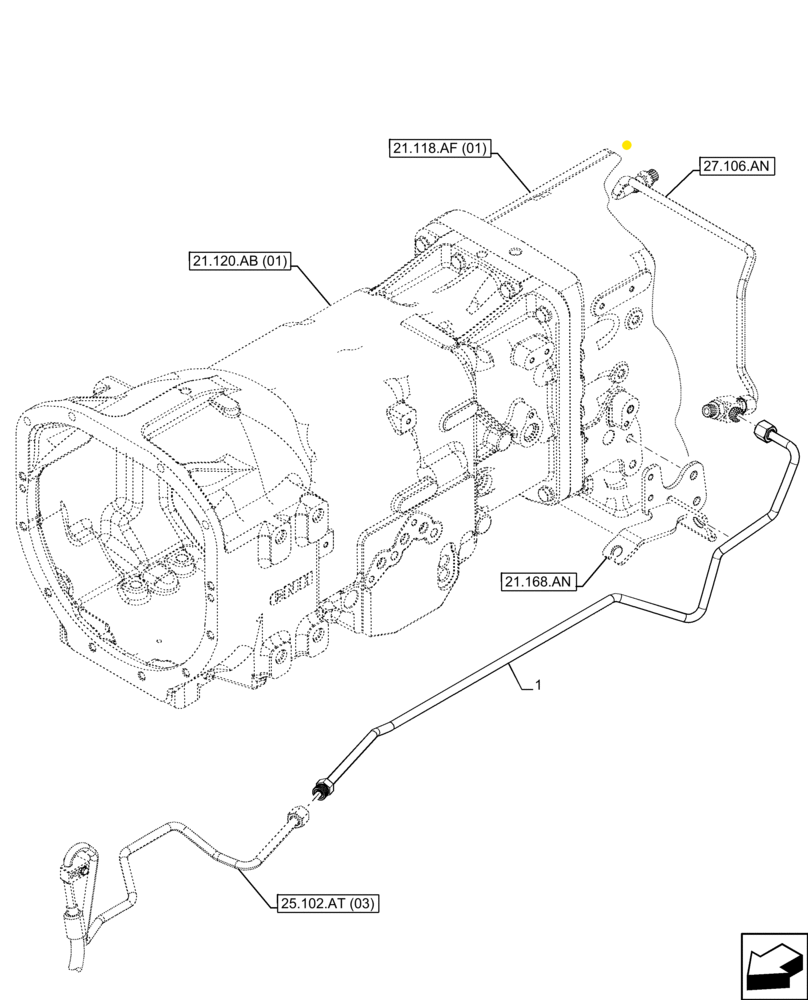 21.118.AF (01)
27.106.AN
21.120.AB (01)
21.168.AN
1
25.102.AT (03)