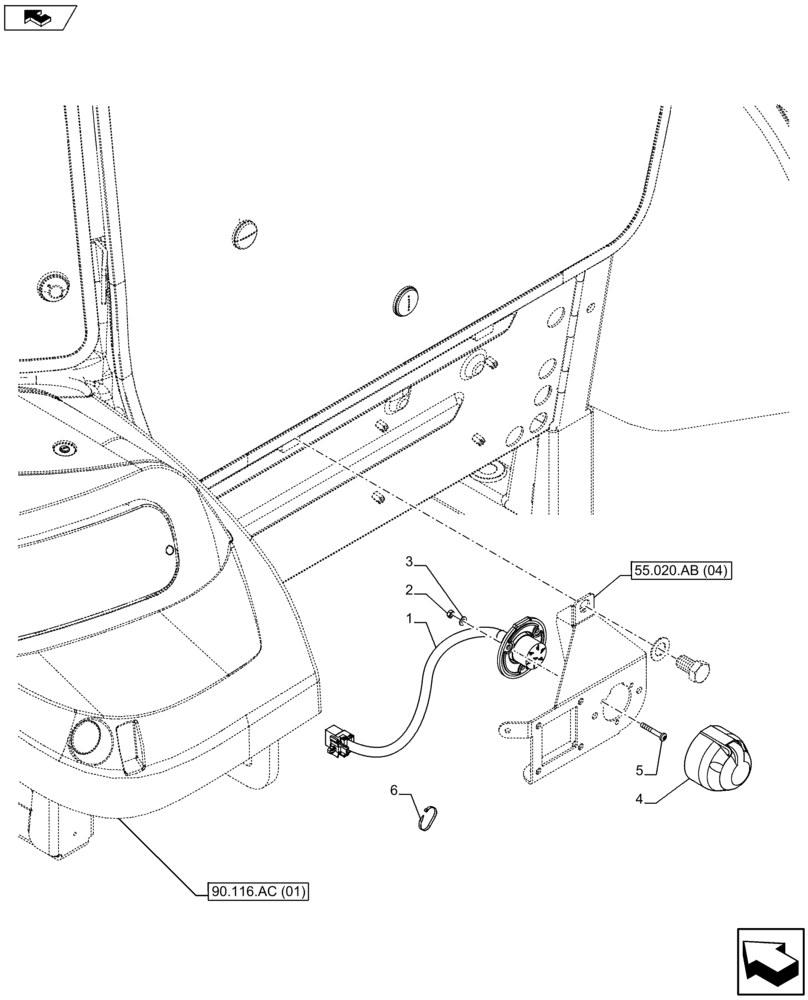 3
2
1
55.020.AB (04)
5
4
6
90.116.AC (01)