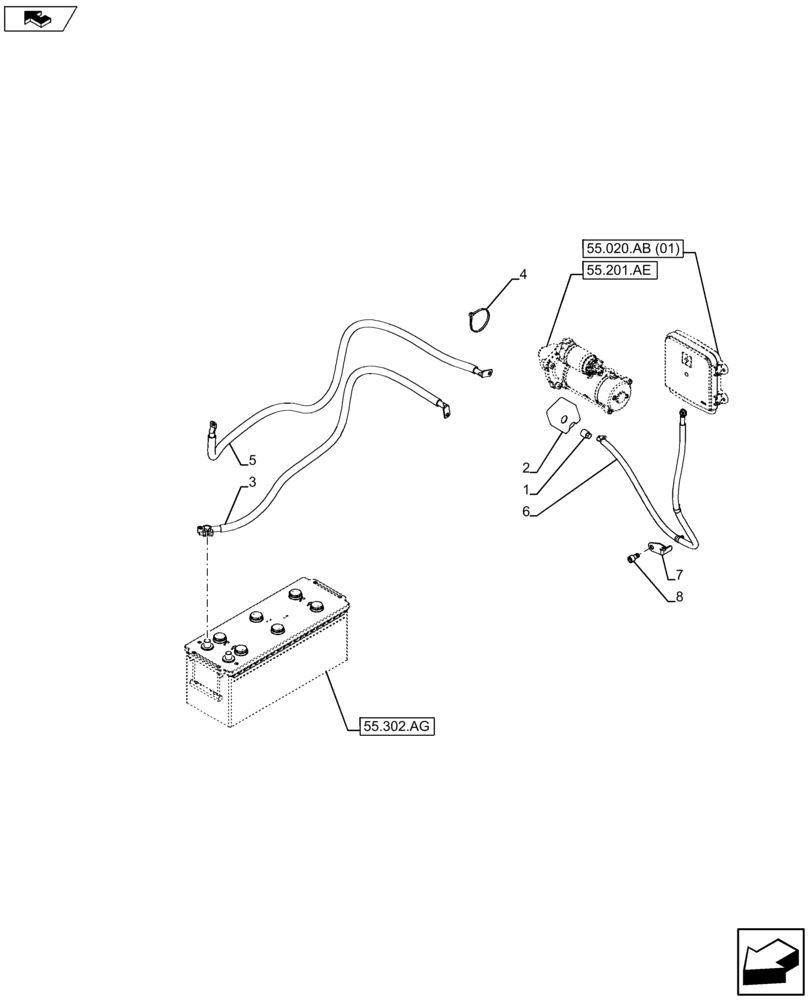 55.020.AB (01)
55.201.AE
4
5
3
2
1
6
7
8
55.302.AG