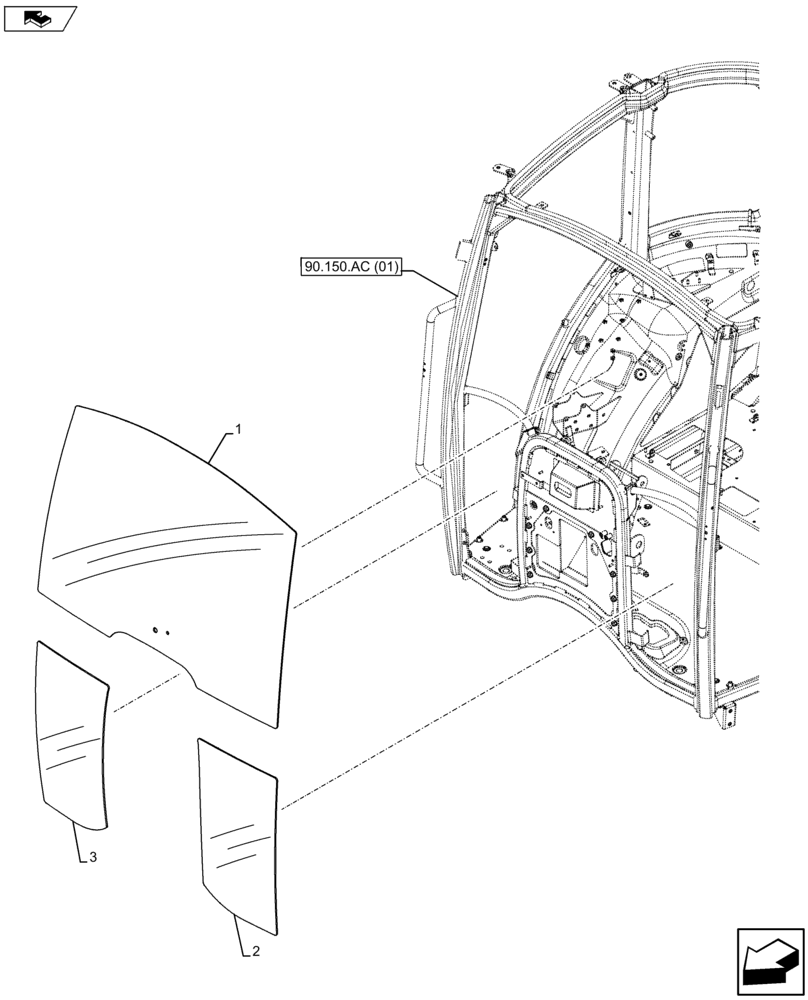 90.150.AC (01)

1

3

2