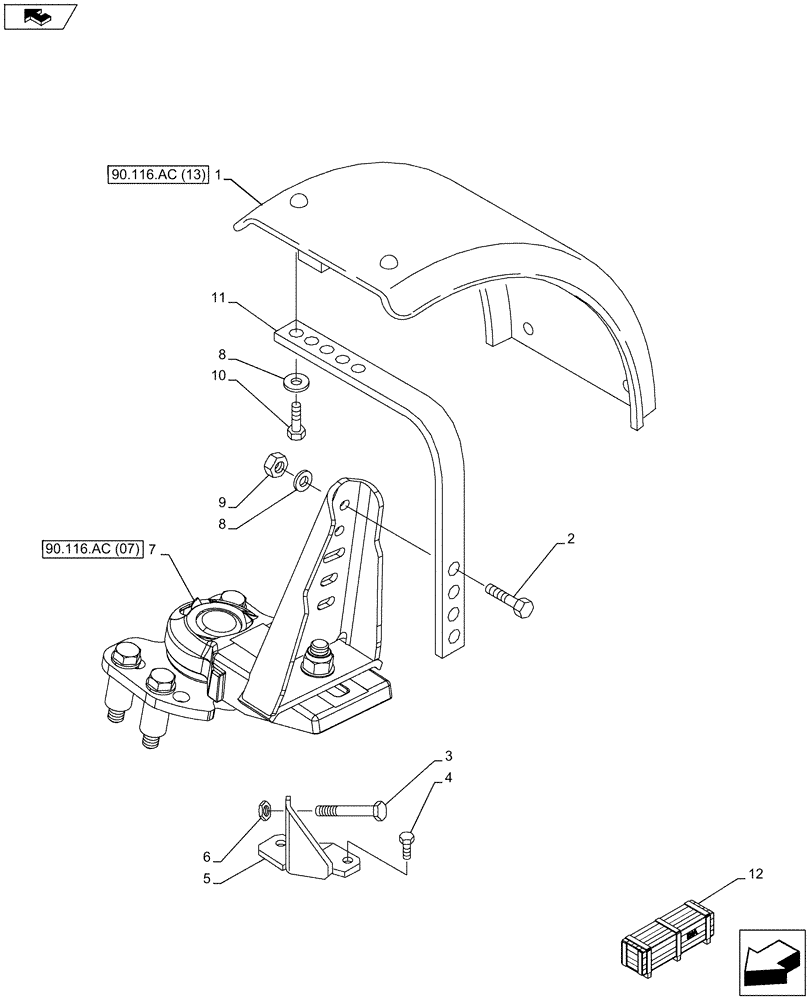 90.116.AC (13) 1
11
8
10
9
8
90.116.AC (07) 7
2
3
4
6
5
12