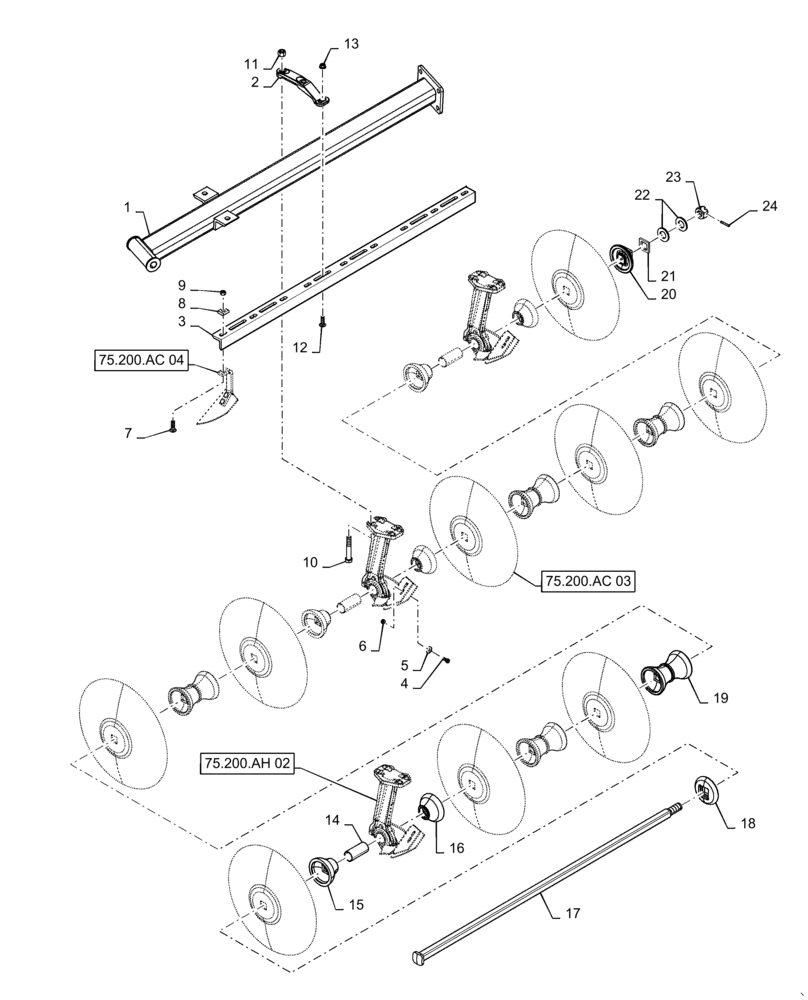 11
13
2
1
23
22
24
21
20
9
8
3
12
75.200.AC 04
7
10
75.200.AC 03
6
5
4
19
75.200.AH 02
14
16
18
15
17