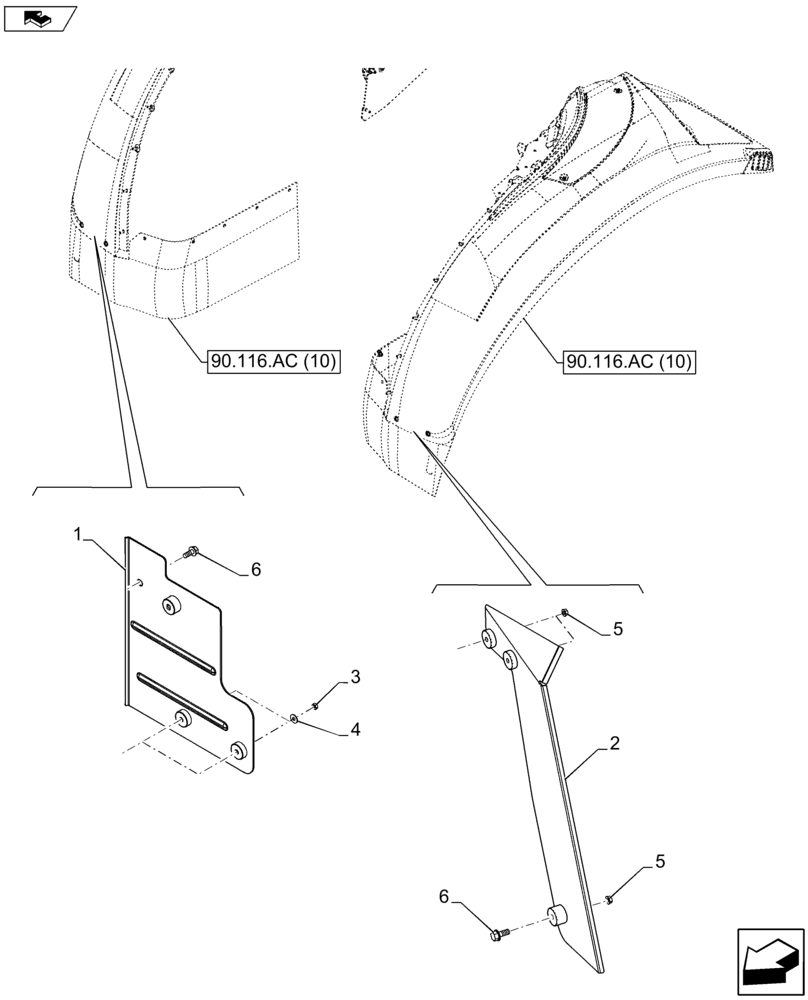 90.116.AC (10)

90.116.AC (10)

1

6

3

4

5

2

5

6