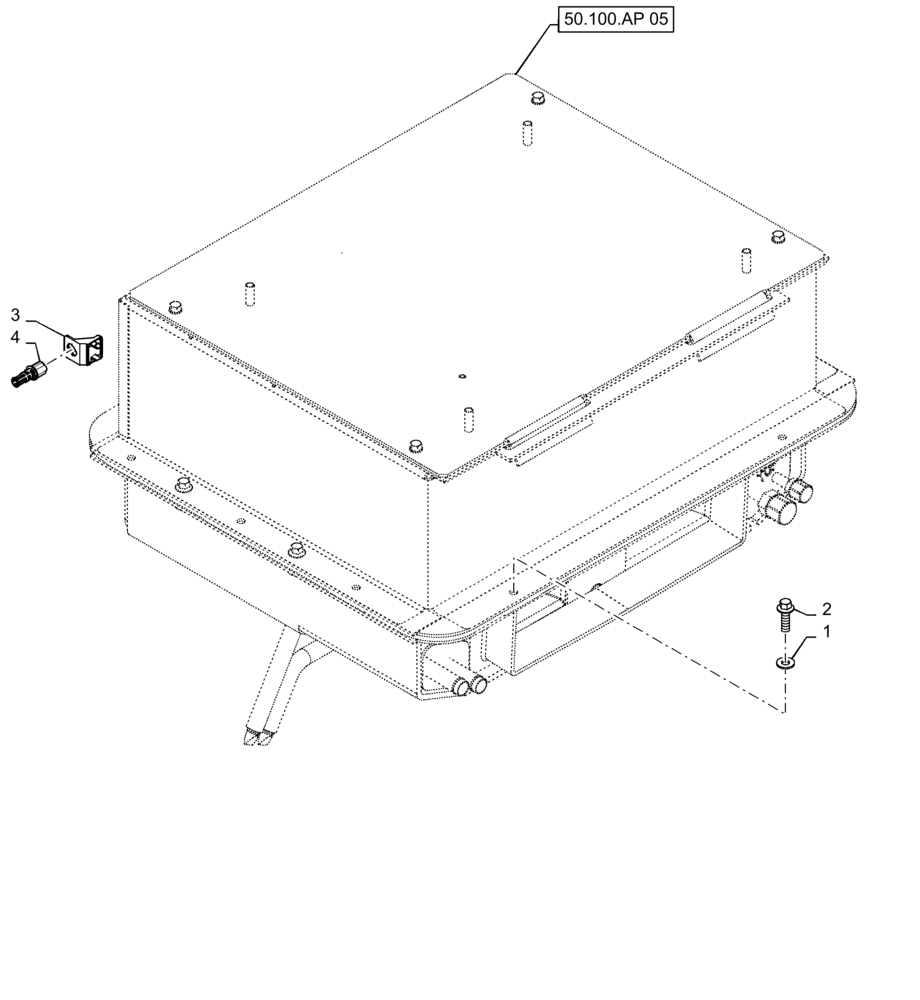 50.100.AP 05

3
4

2
1