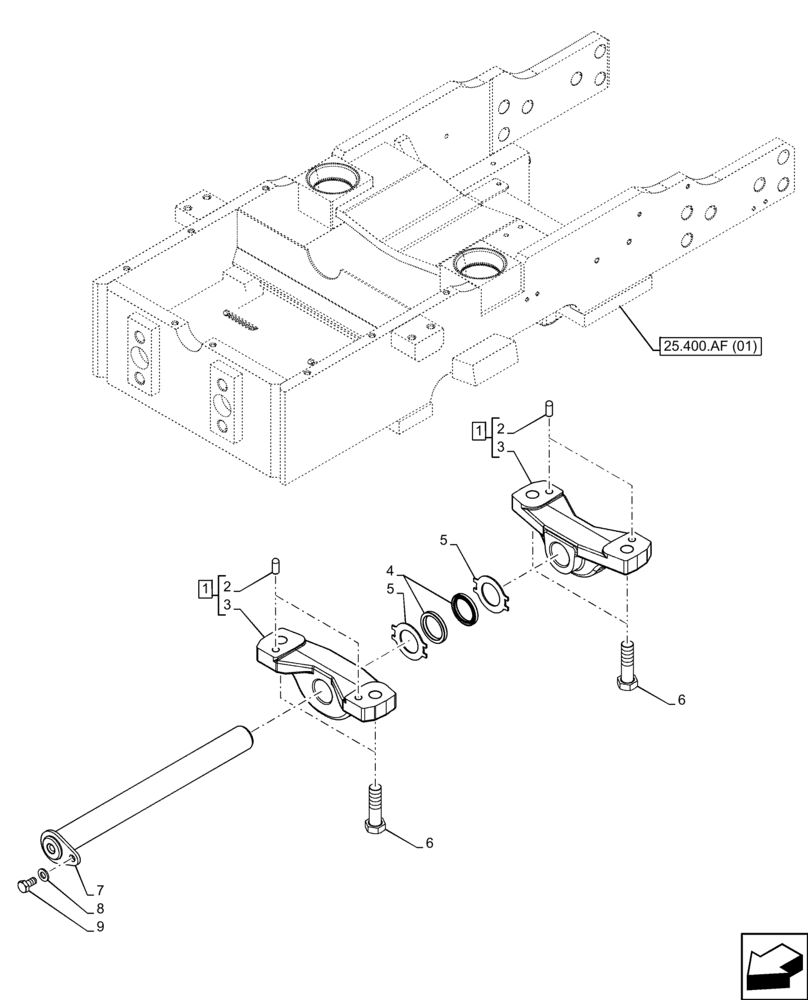 25.400.AF (01)

1
2
3

5

4
5

1
2
3

6

6

7
8
9