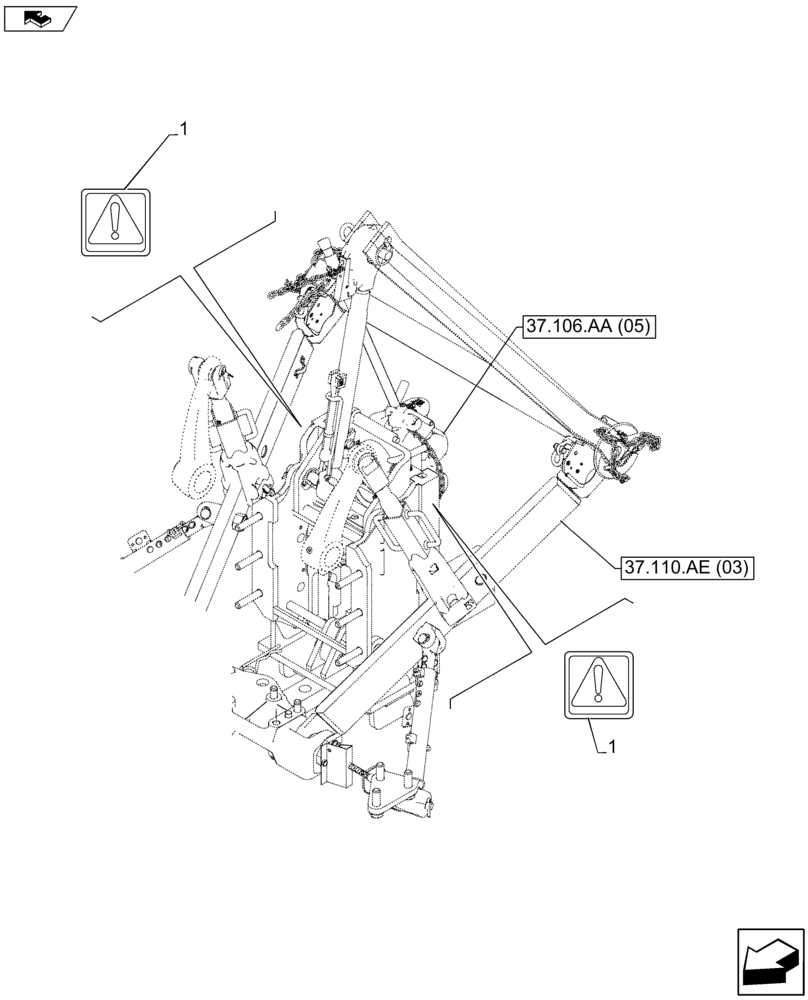 1

37.106.AA (05)

37.110.AE (03)

1