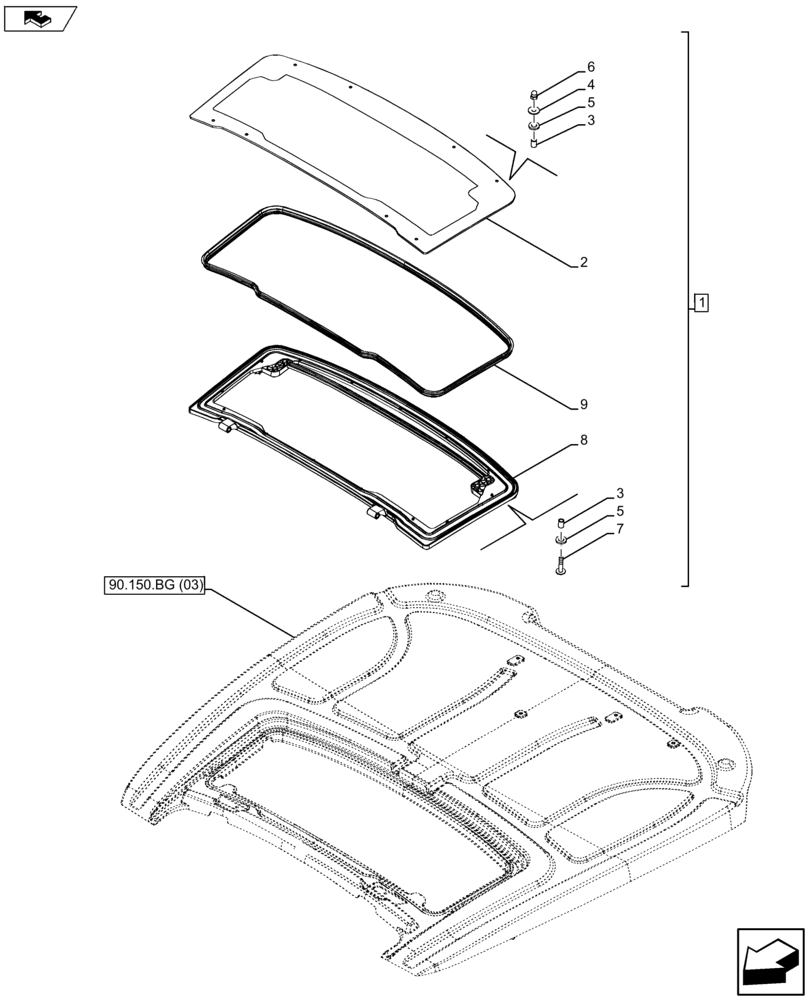 6
4
5
3
2
1
9
8
3
5
7
90.150.BG (03)