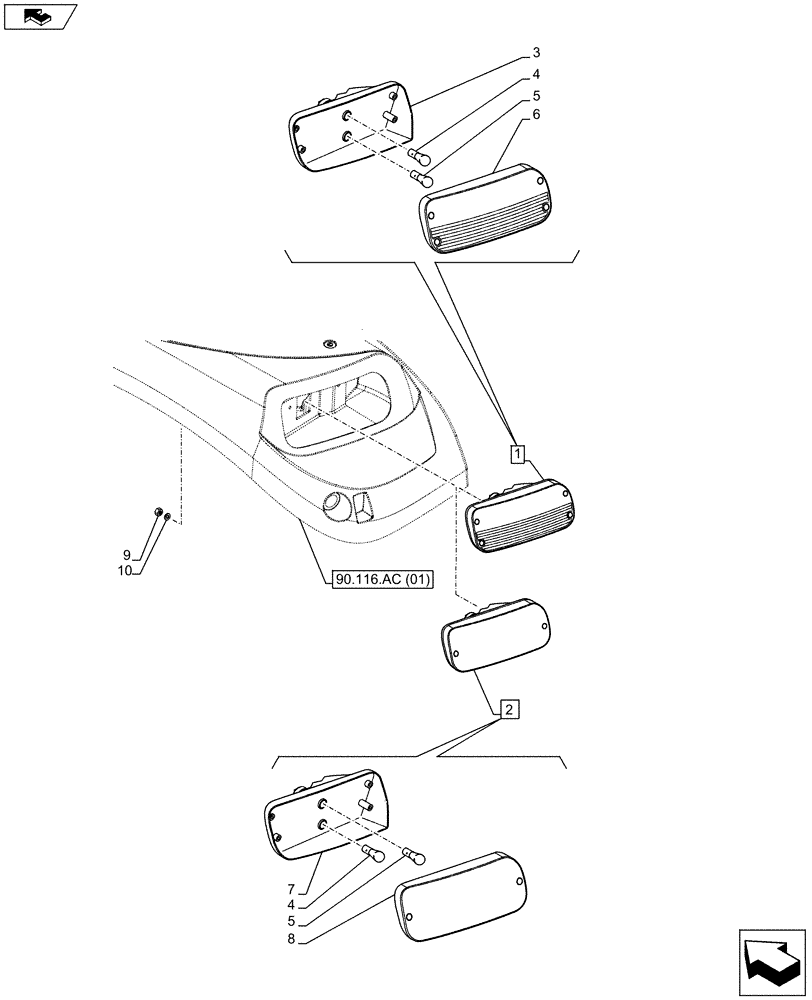 3
4
5
6
1
9
10
90.116.AC (01)
2
7
4
5
8