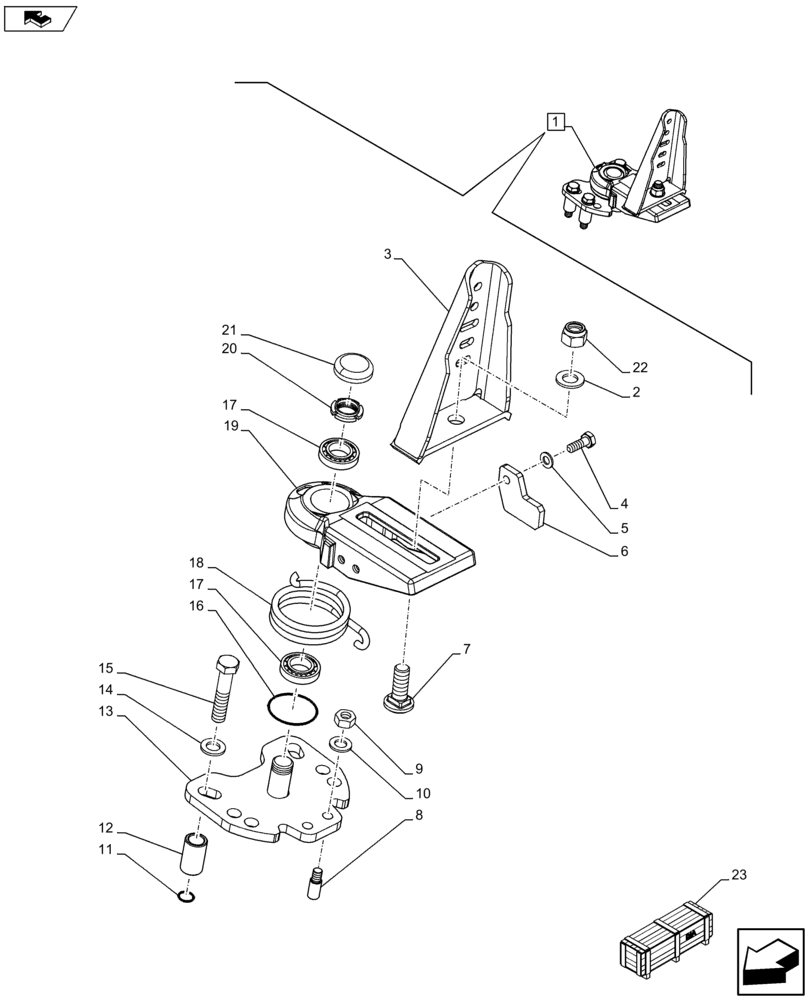 1
3
21
20
17
19
22
2
4
5
6
18
17
16
7
15
14
13
9
10
8
12
11
23