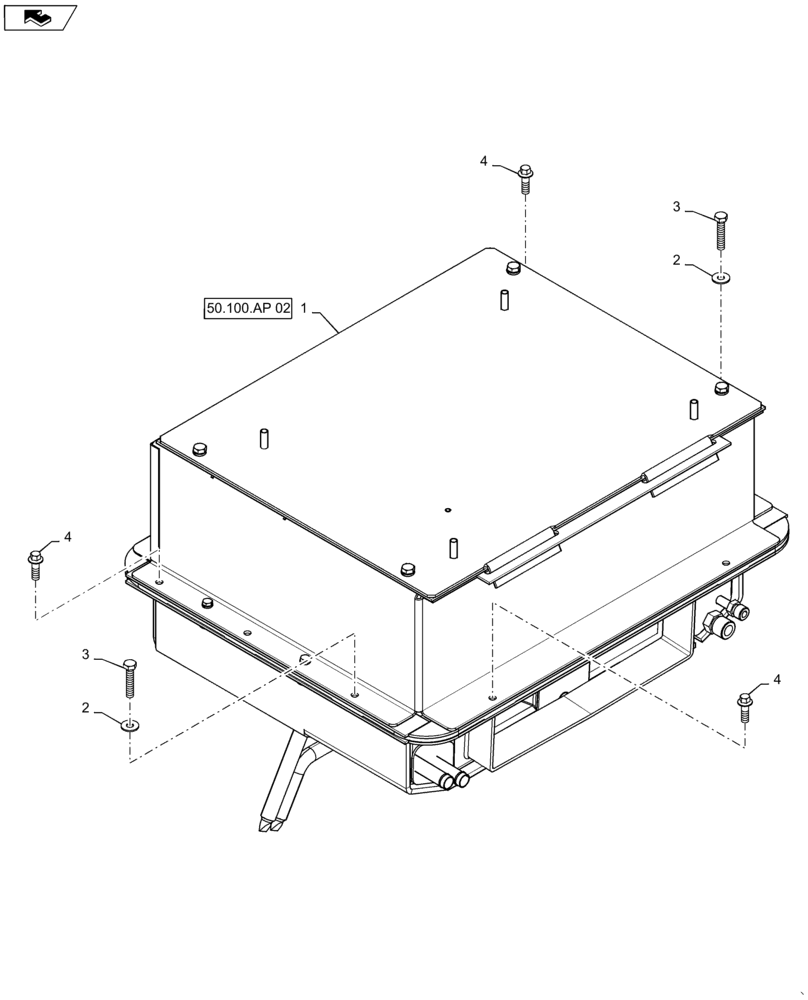 4
3
2
50.100.AP 02 1
4
3
2
4