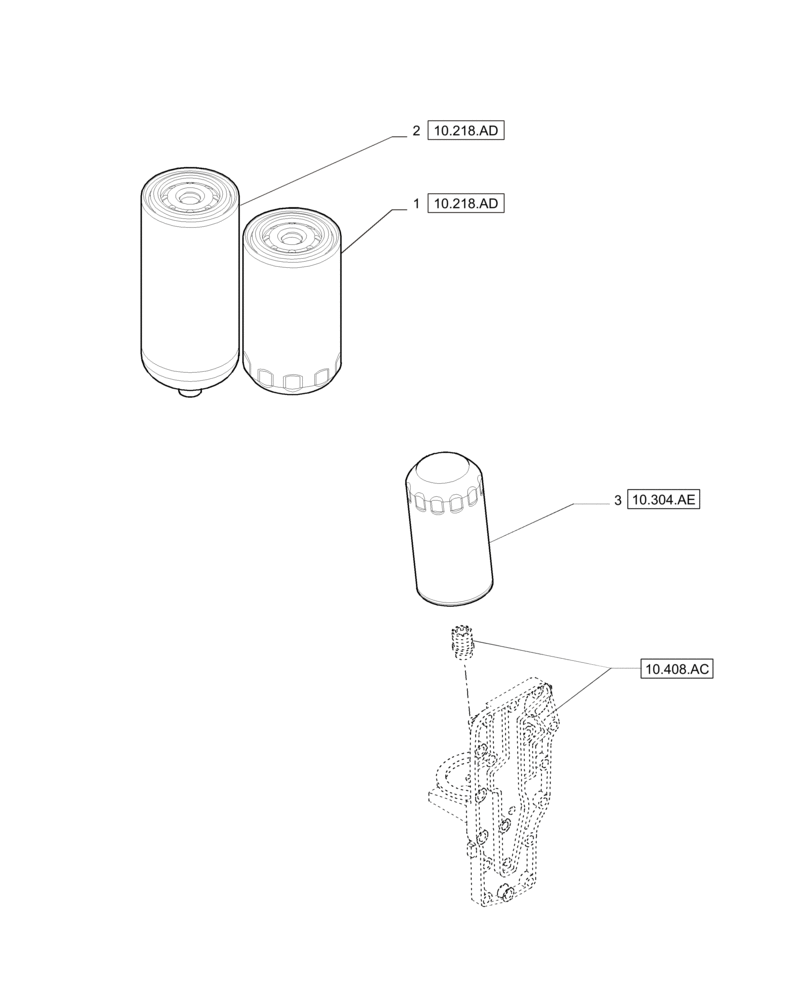 2 10.218.AD

1 10.218.AD

3 10.304.AE

10.408.AC