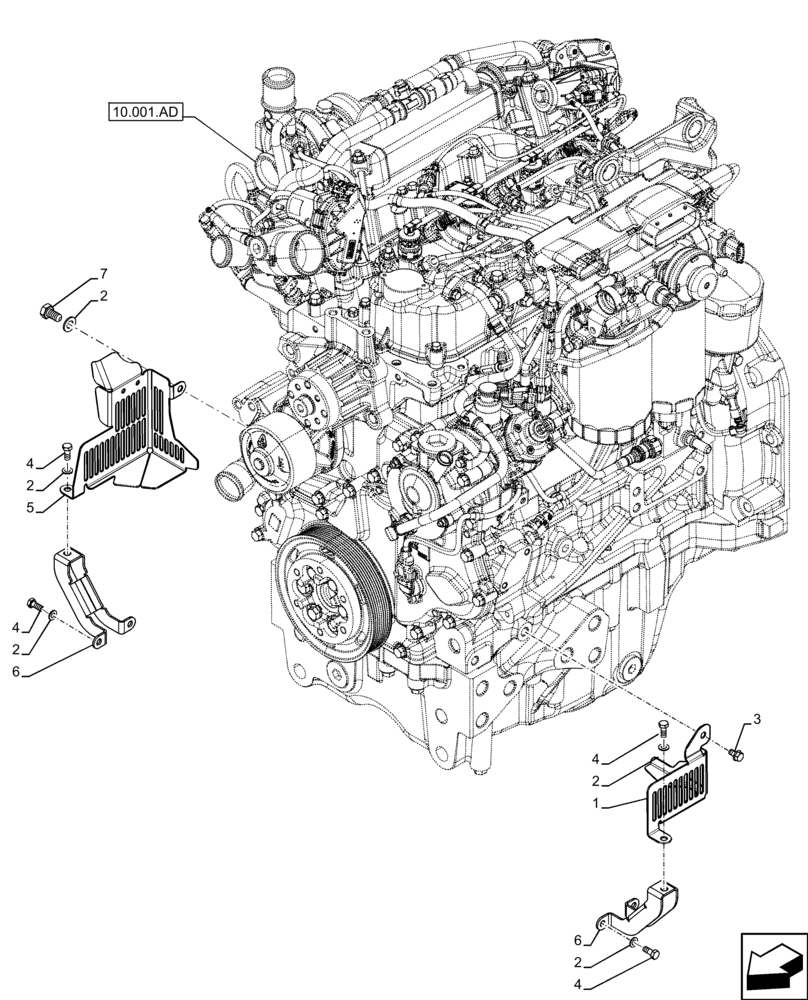 10.001.AD

7
2
4
2
5
4
2
6

3
4
2
1
6
2
4