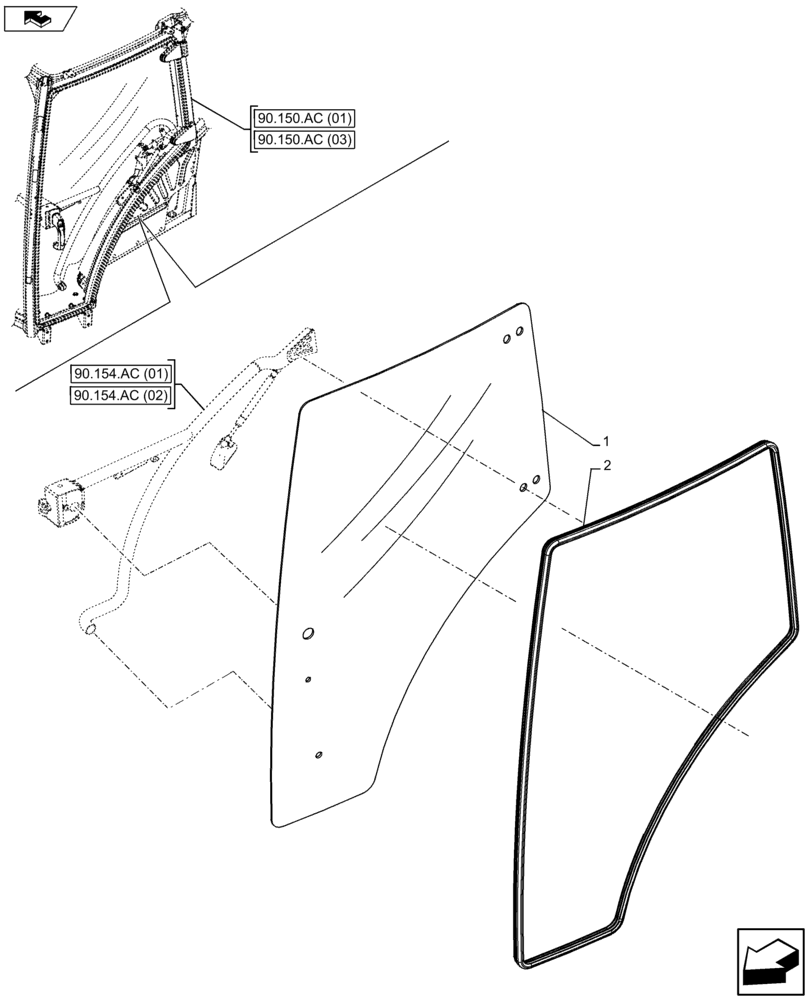 90.150.AC (01)
90.150.AC (03)
90.154.AC (01)
90.154.AC (02)
1
2