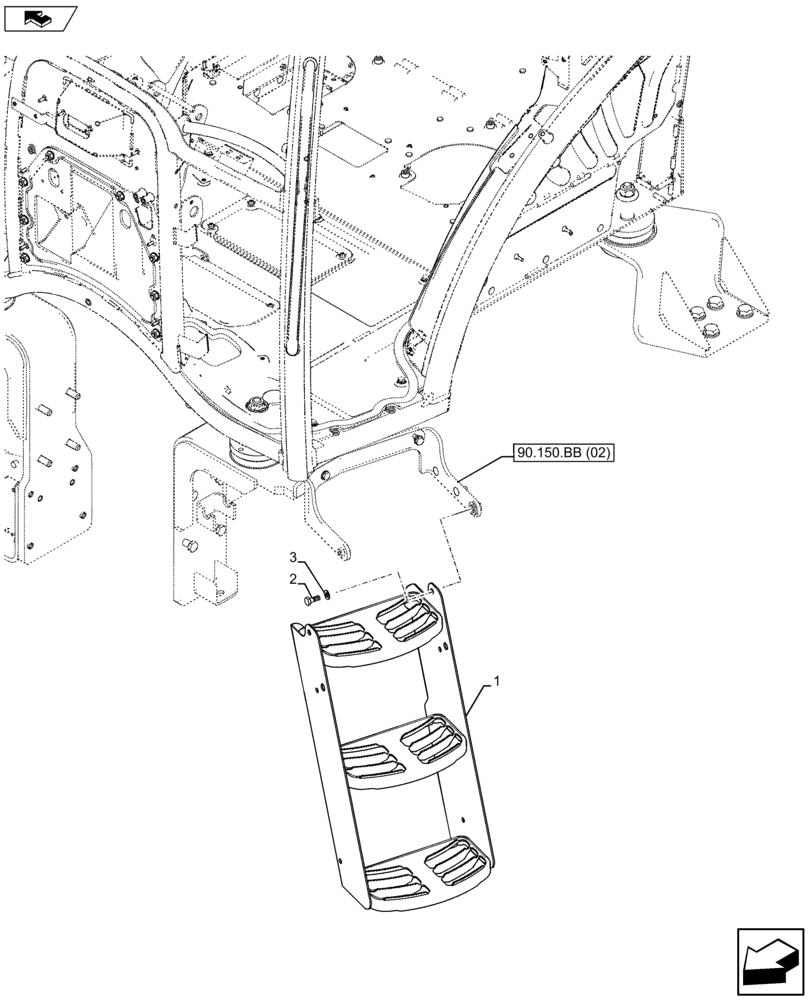 90.150.BB (02)

3

2

1