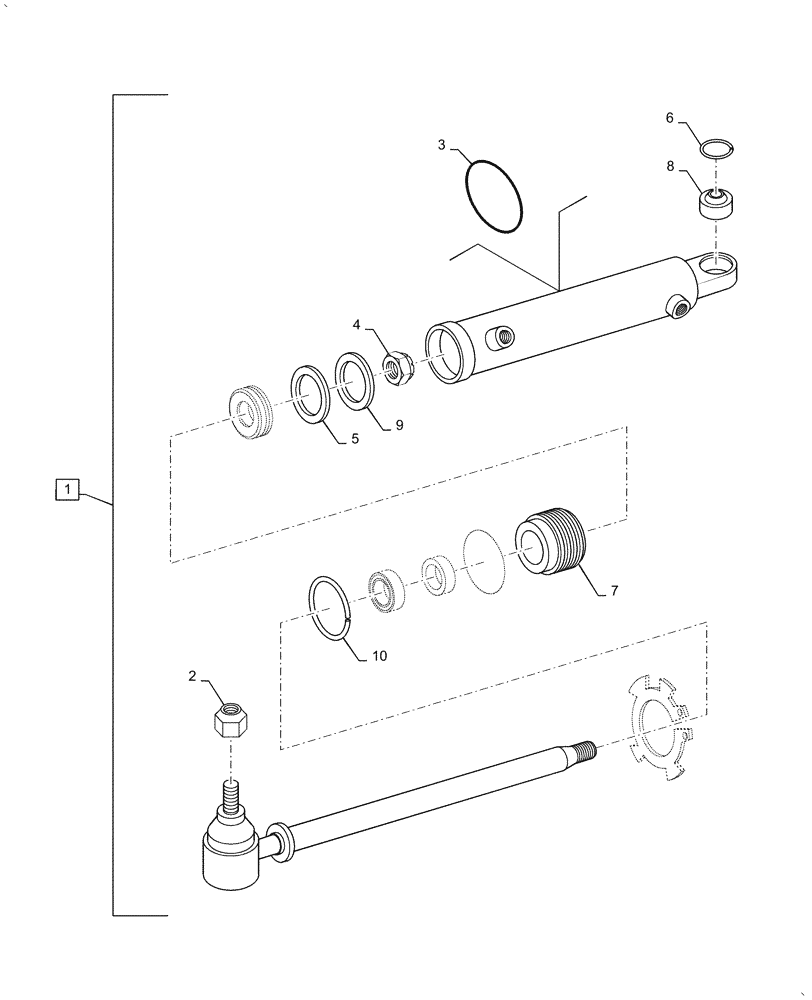 6
3
8
4
5
9
1
7
10
2