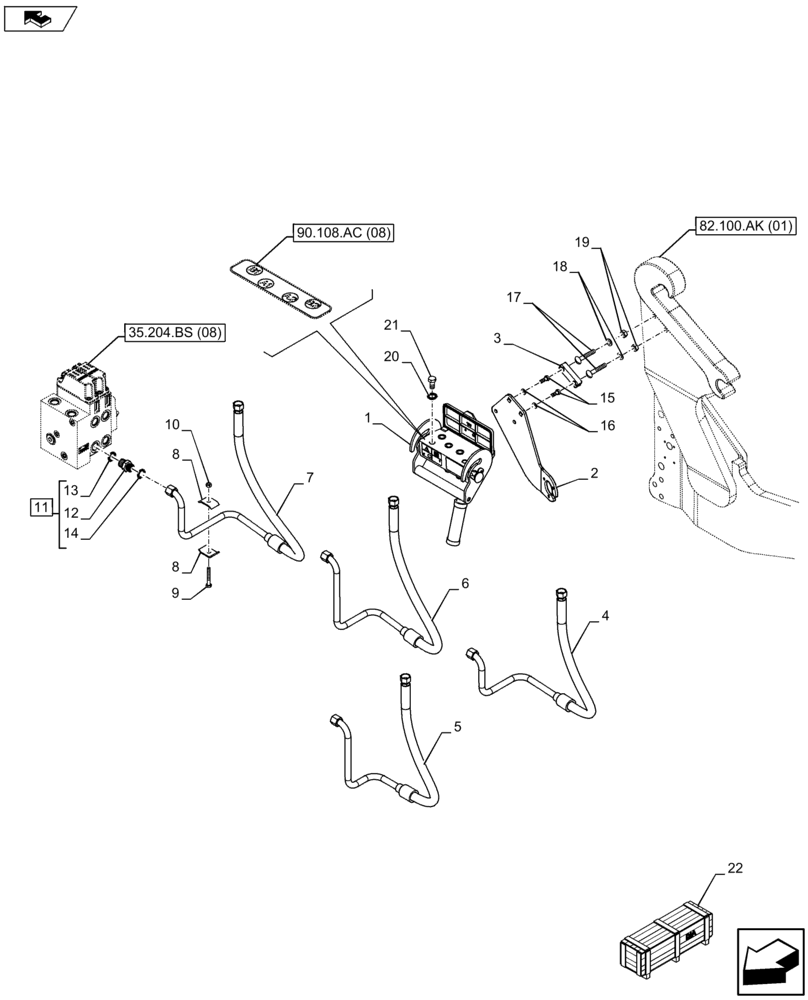 90.108.AC (08)

82.100.AK (01)

35.204.BS (08)

19
18
17
3
21
20
15
16
1
2
10
8
7
11
13
12
14
8
9
6
4
5
22