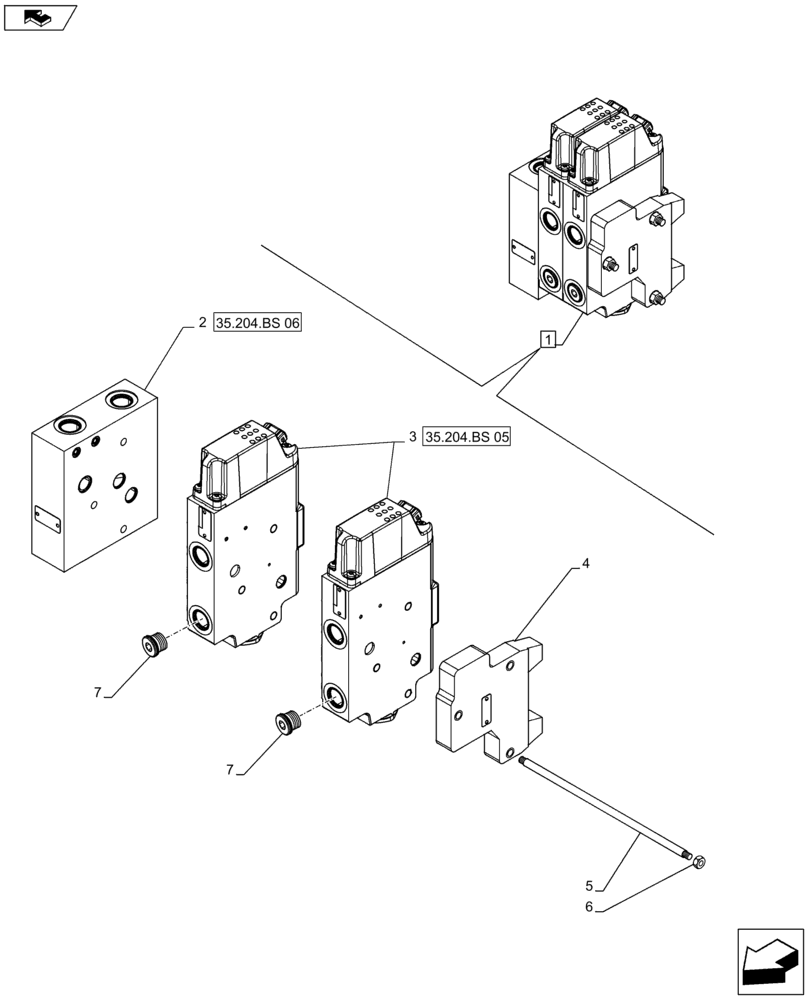 1

2 35.204.BS 06

3 35.204.BS 05

4

7

7

5

6