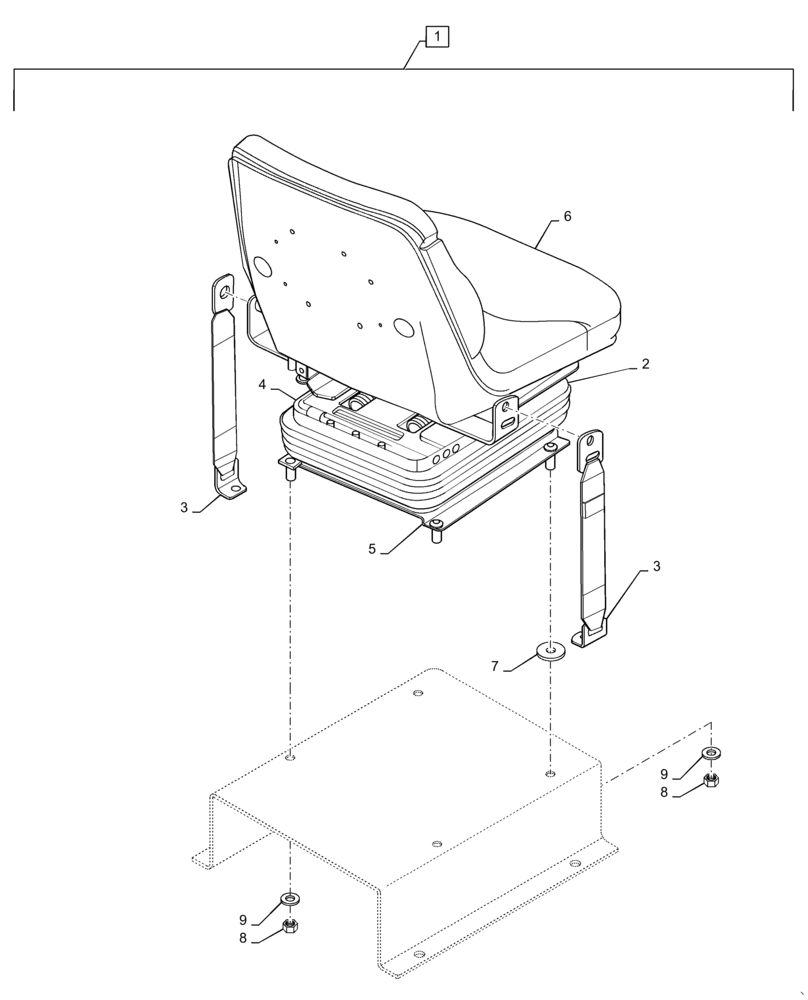 1
6
2
4
3
5
3
7
9
8
9
8