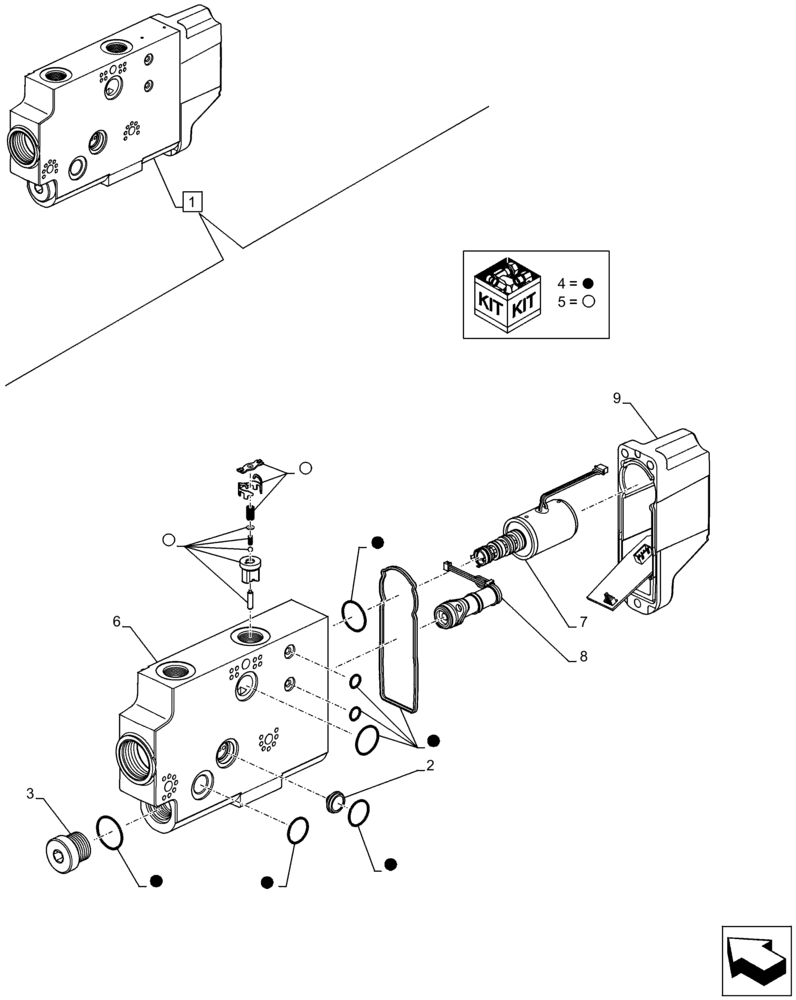 1

KIT KIT
4 = ●
5 = ○

9

7

8

6

2

3