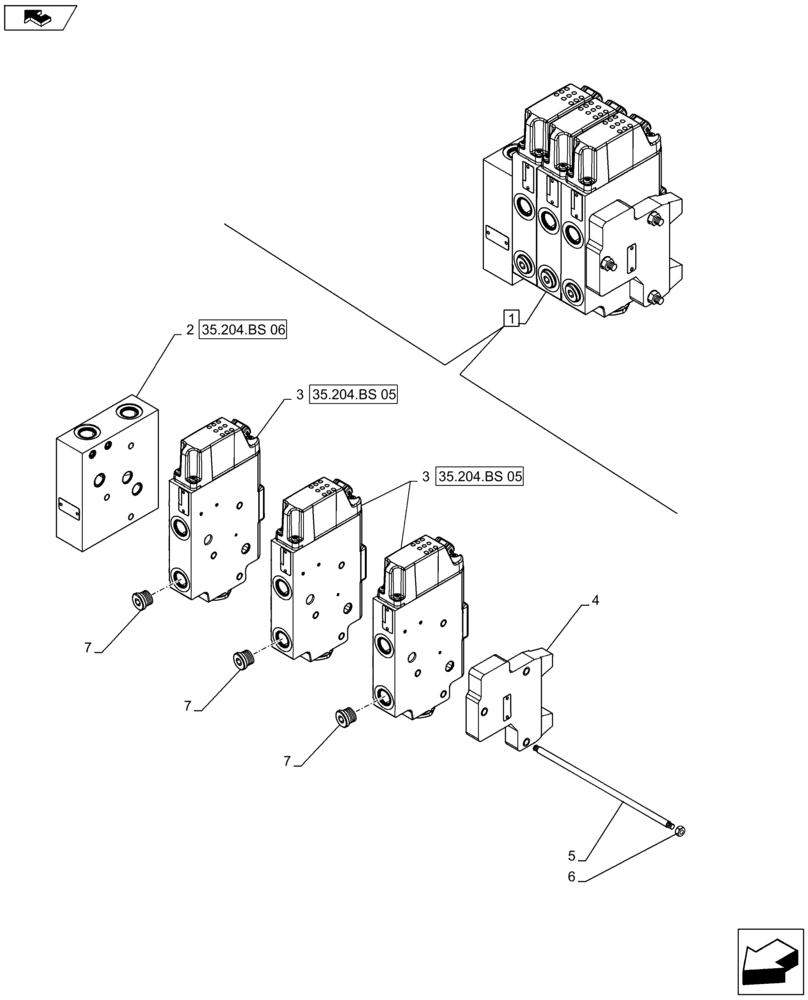 1

2 35.204.BS 06

3 35.204.BS 05

3 35.204.BS 05

4

7

7

7

5

6