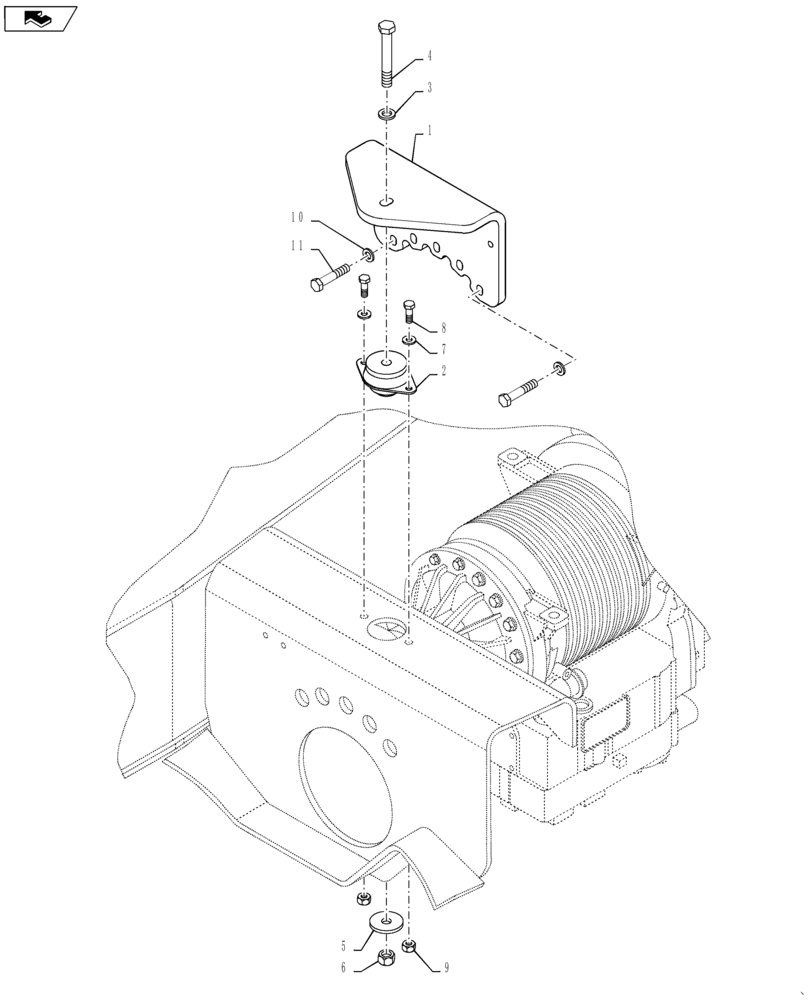 4
3
1
10
11
8
7
2
5
6
9