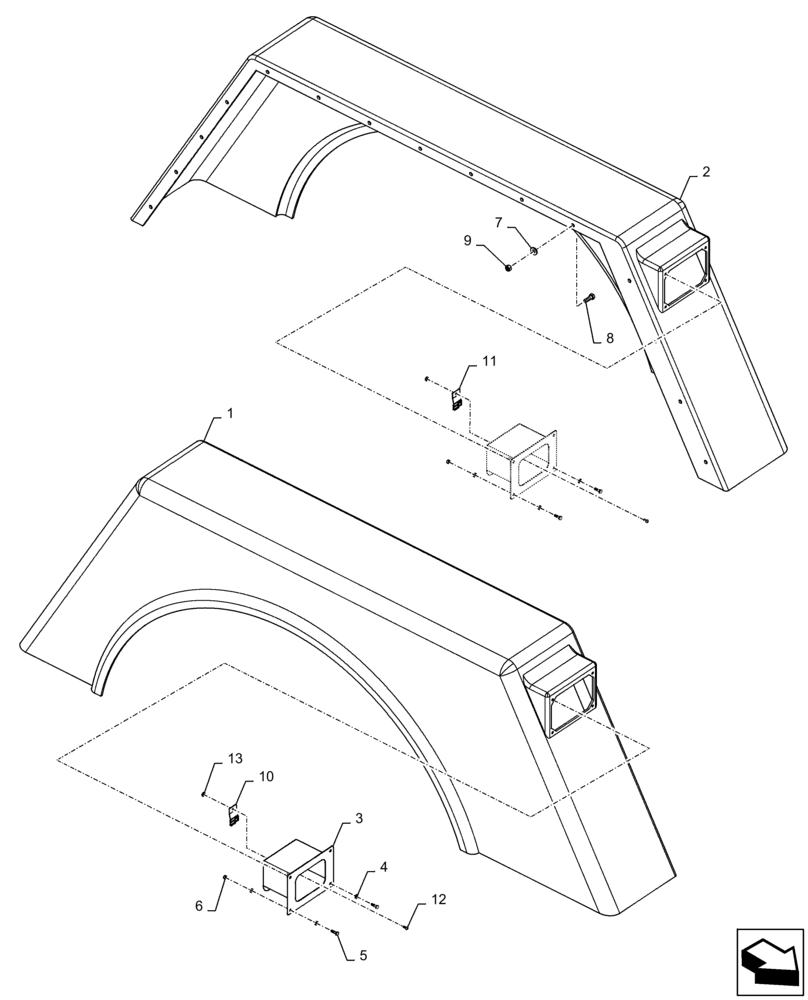 2
7
9
8
11
1
13
10
3
4
6
12
5