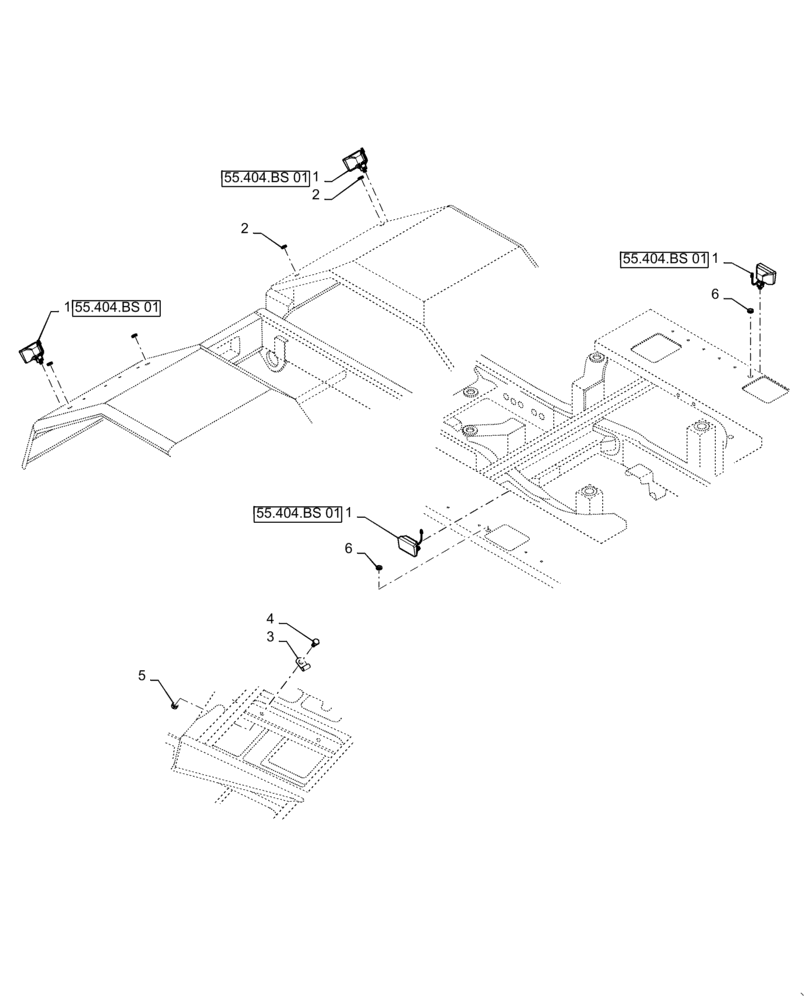 55.404.BS 01 1
2
2
55.404.BS 01 1
6
1 55.404.BS 01
55.404.BS 01 1
6
4
3
5