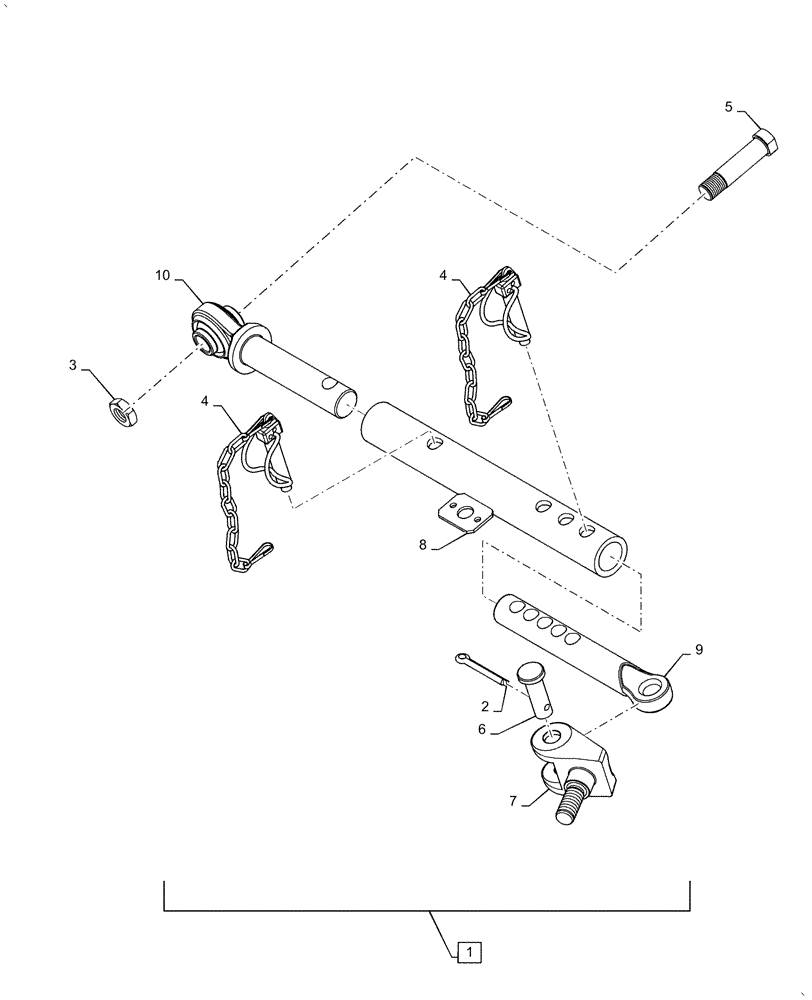 5
10
4
3
4
8
9
2
6
7
1