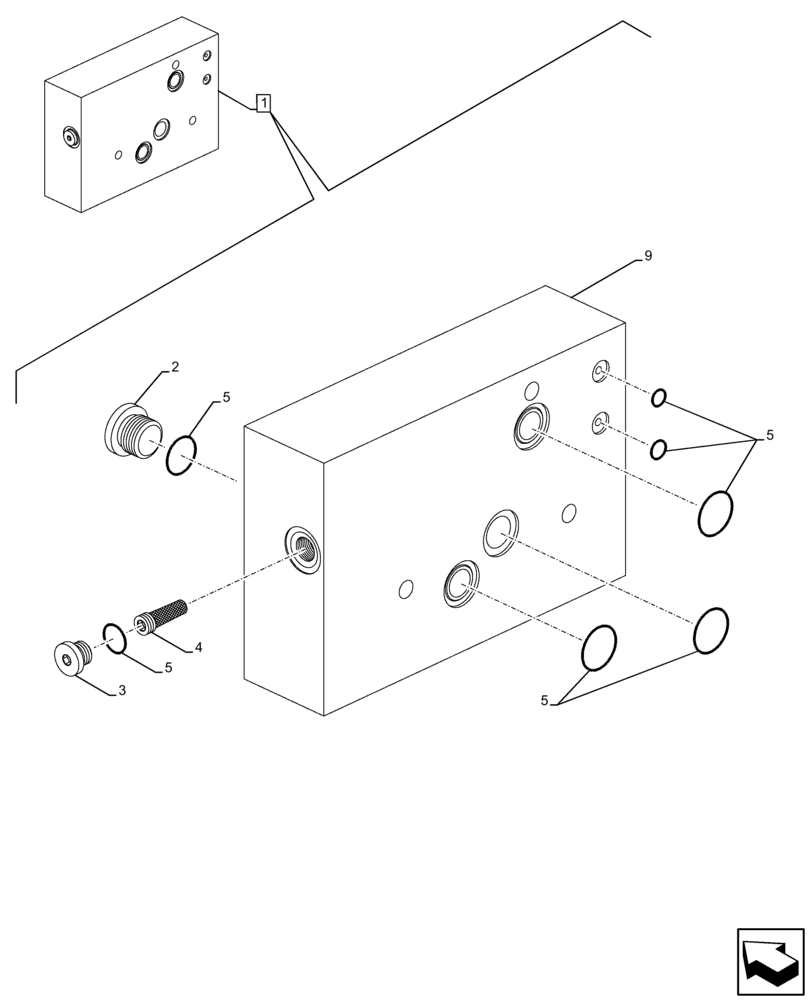 1
9
2
5
5
4
5
3
5