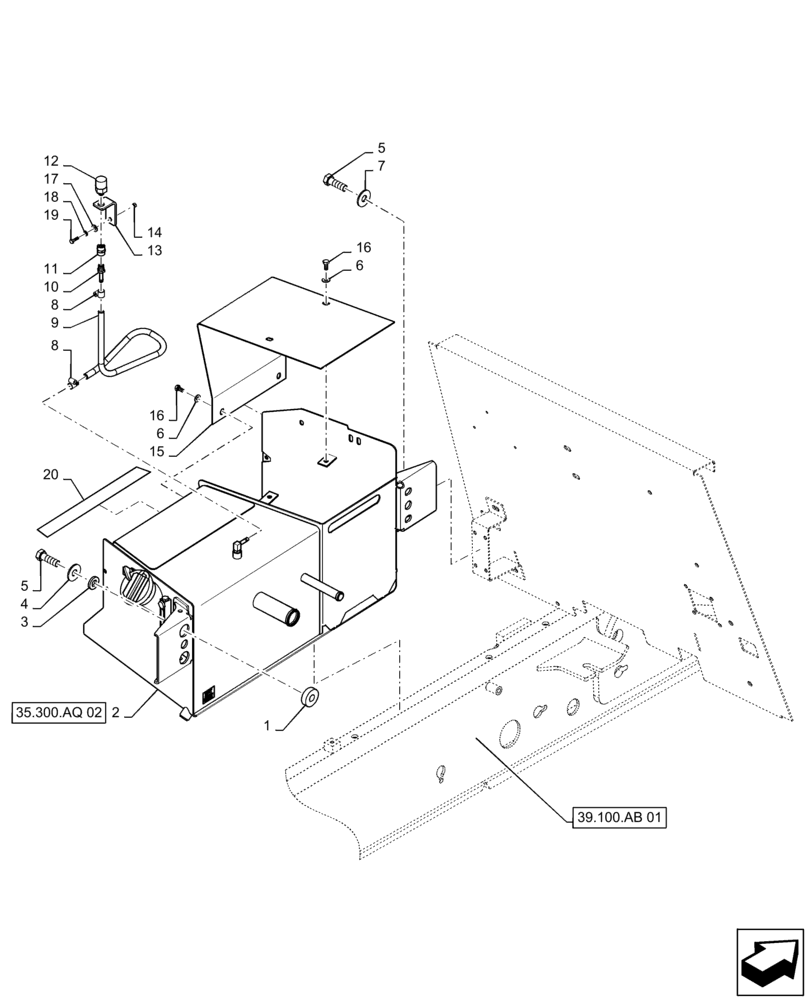 12
17
18
19
14
13
11
10
8
9
8
5
7
16
6
16
6
15
20
5
4
3
35.300.AQ 02
2
1
39.100.AB 01