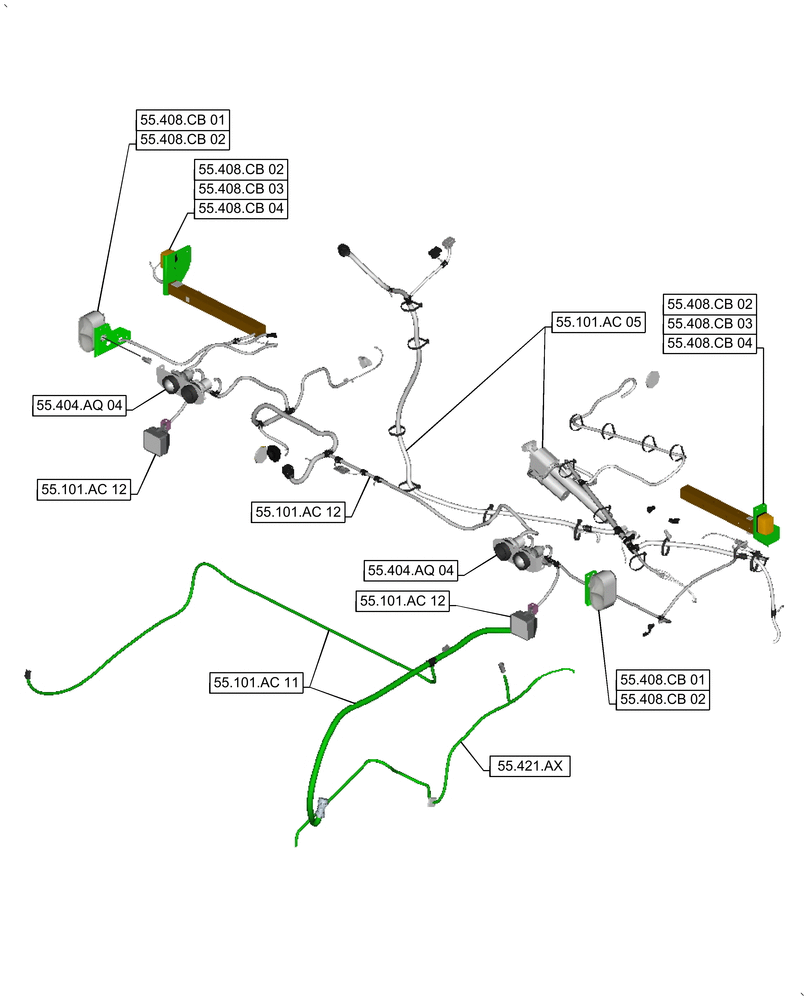 55.408.CB 01
55.408.CB 02

55.408.CB 02
55.408.CB 03
55.408.CB 04

55.101.AC 05

55.408.CB 02
55.408.CB 03
55.408.CB 04

55.404.AQ 04

55.101.AC 12

55.101.AC 12

55.404.AQ 04

55.101.AC 12

55.101.AC 11

55.408.CB 01
55.408.CB 02

55.421.AX