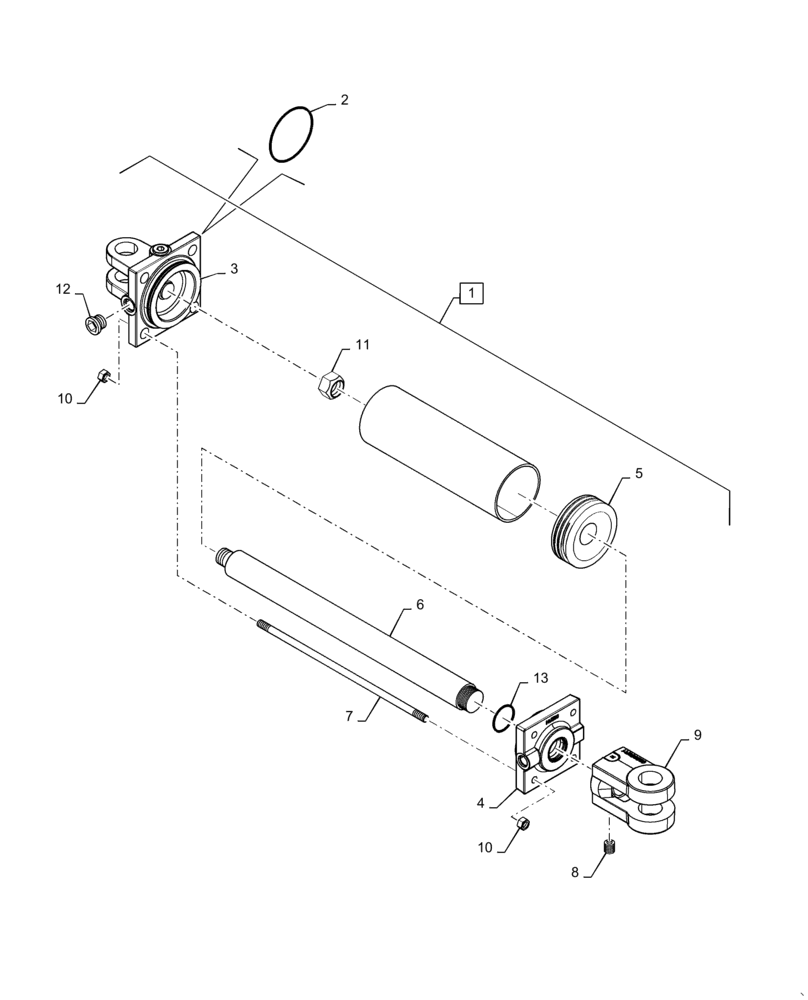 2
3
12
1
11
10
5
6
13
7
9
4
10
8