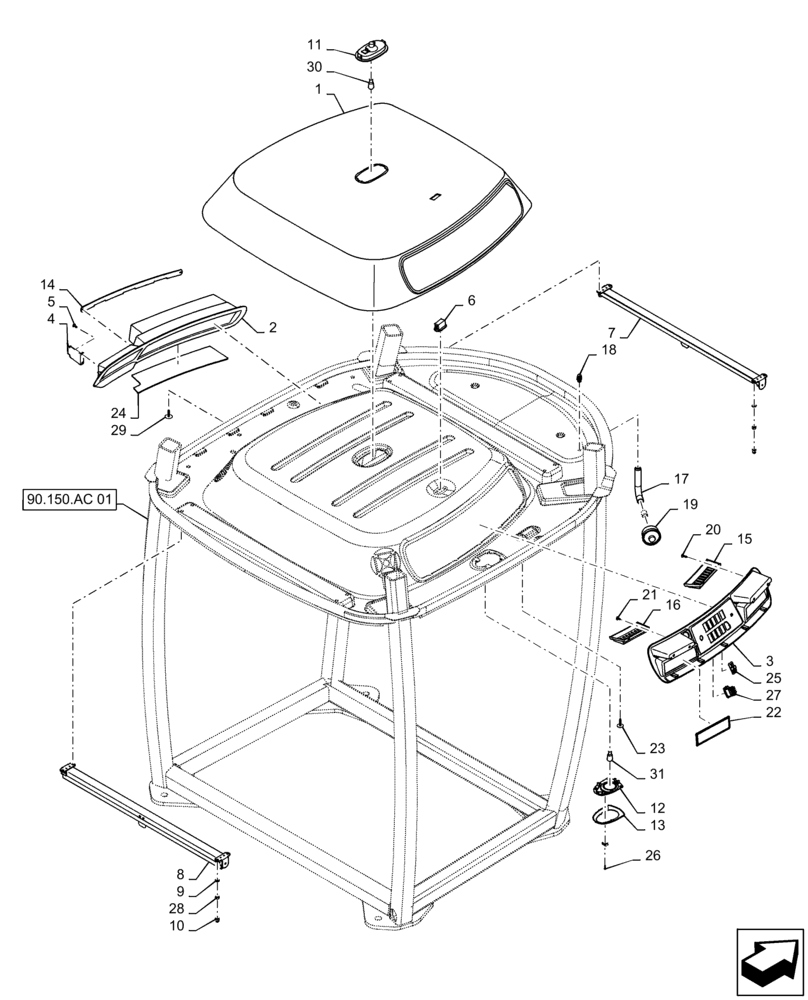 11
30
1
14
5
4
2
6
7
18
24
29
90.150.AC 01
17
19
20
15
21
16
3
25
27
22
23
31
12
13
26
8
9
28
10