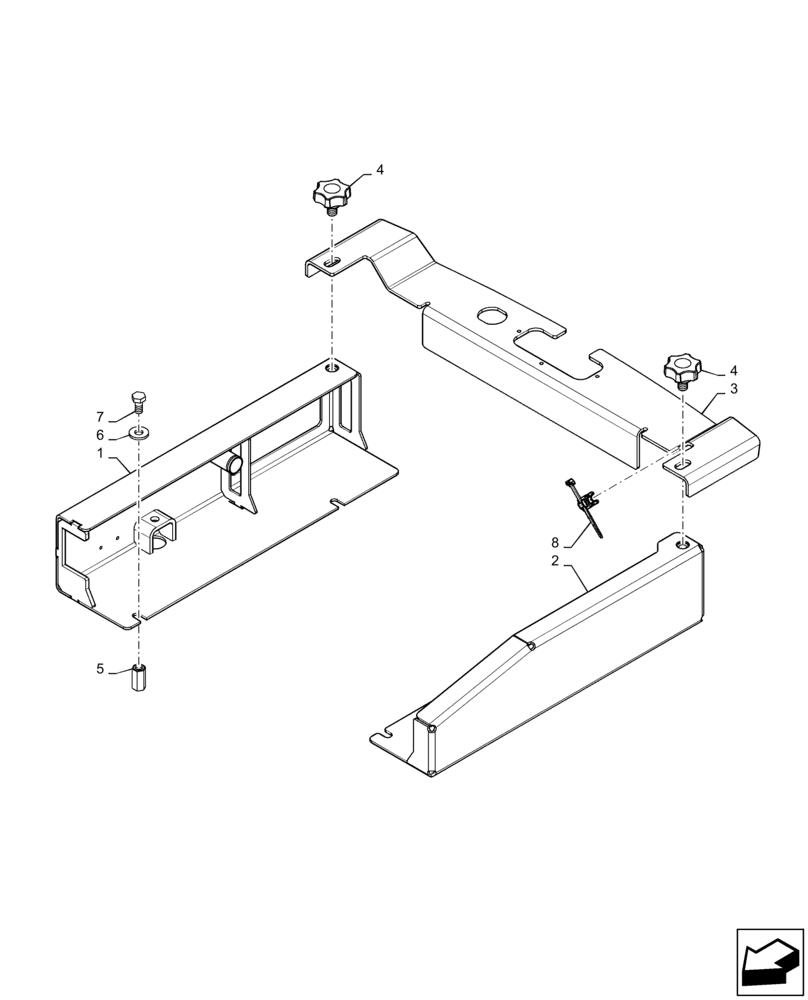 4
4
3
7
6
1
8
2
5