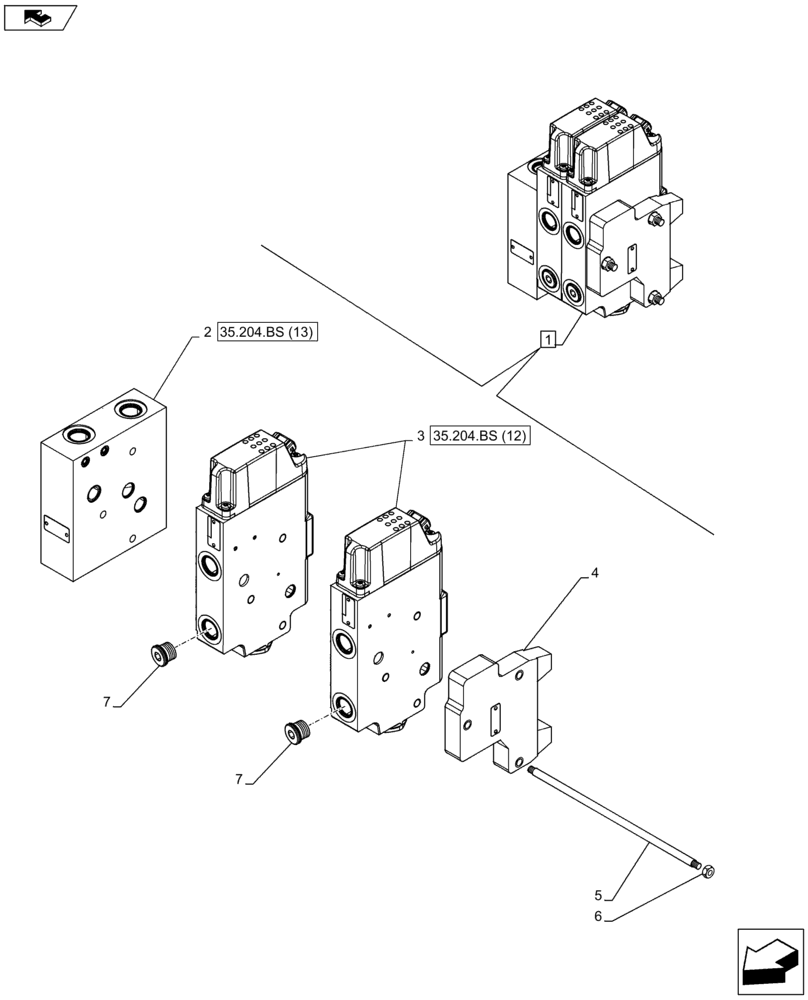 1

2 35.204.BS (13)

3 35.204.BS (12)

4

7

7

5

6