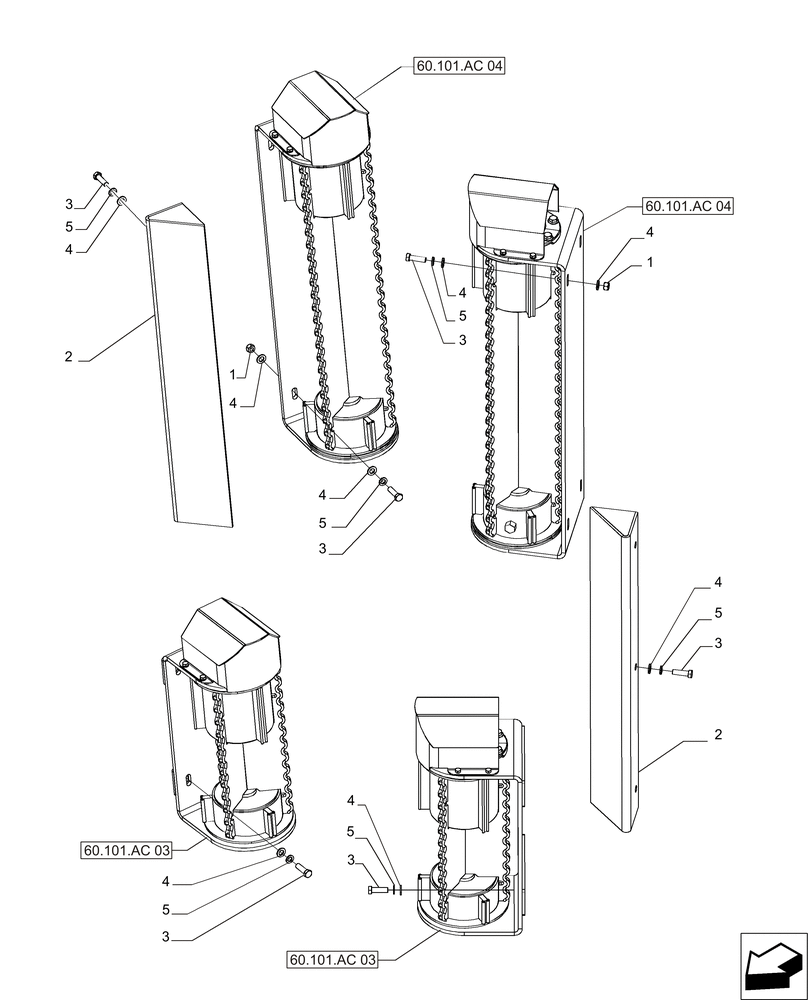 60.101.AC 04

3
5
4

2

1
4

4
5
3

60.101.AC 04

4
1

4
5
3

4
5
3

2

60.101.AC 03

4
5
3

4
5
3

60.101.AC 03