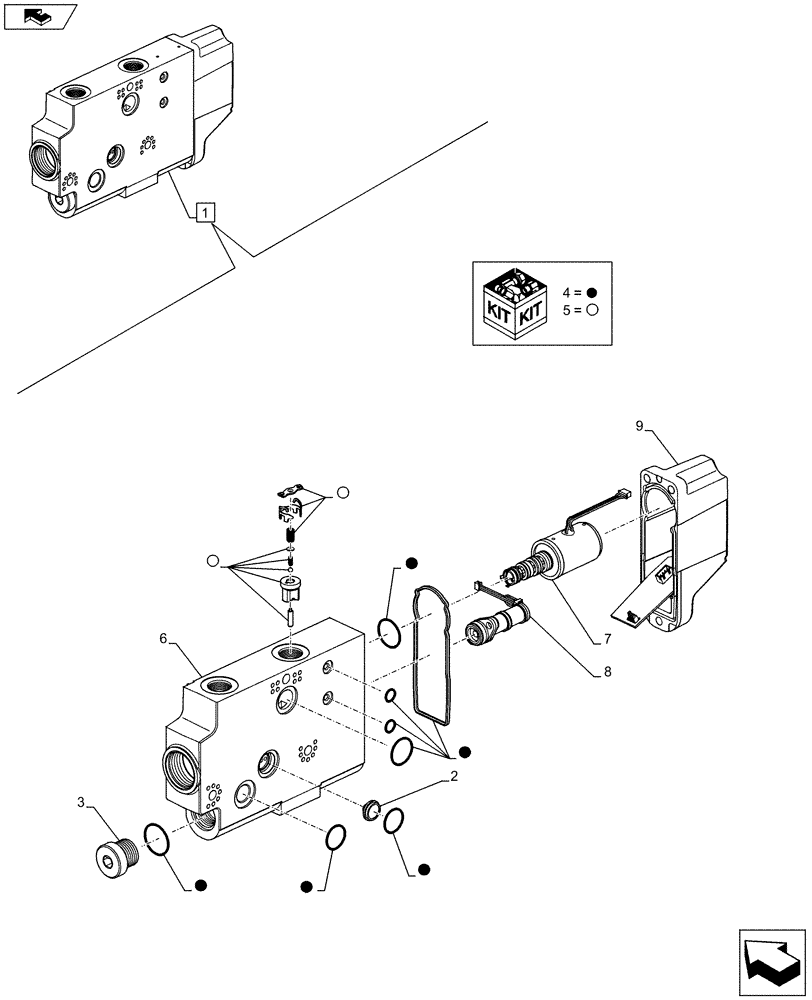 1

KIT KIT
4 = ●
5 = ○

9
7
8
6
2
3