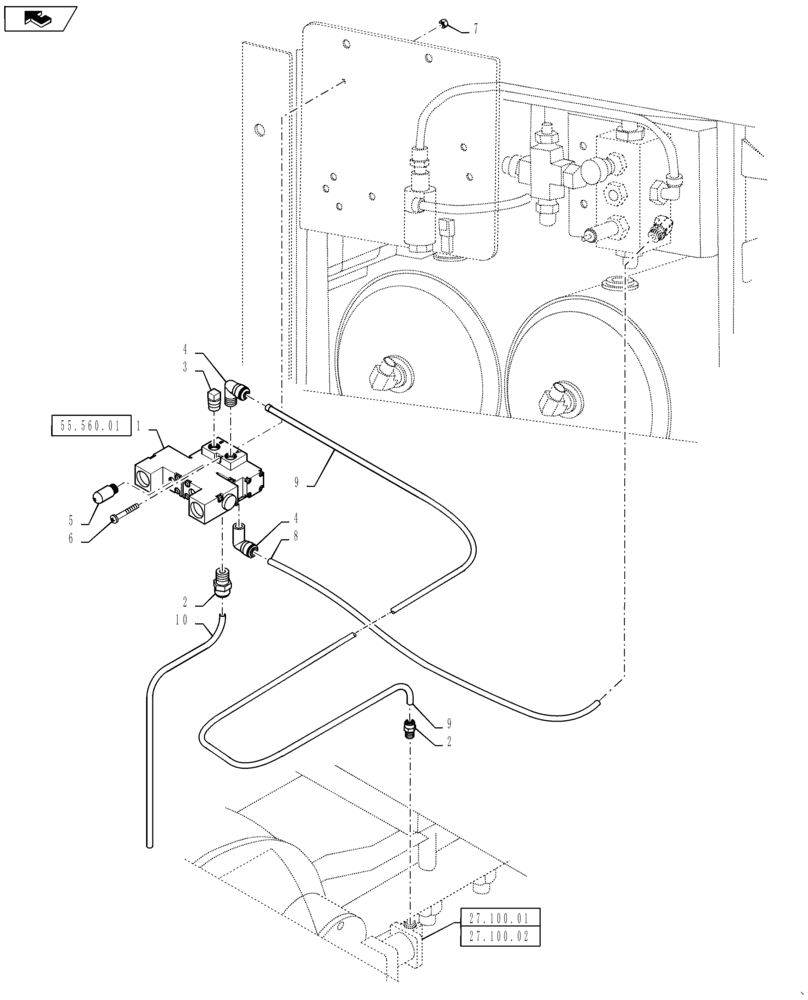 7

4
3

55.560.01 1

9

5
6

4
8

2
10

9
2

27.100.01
27.100.02