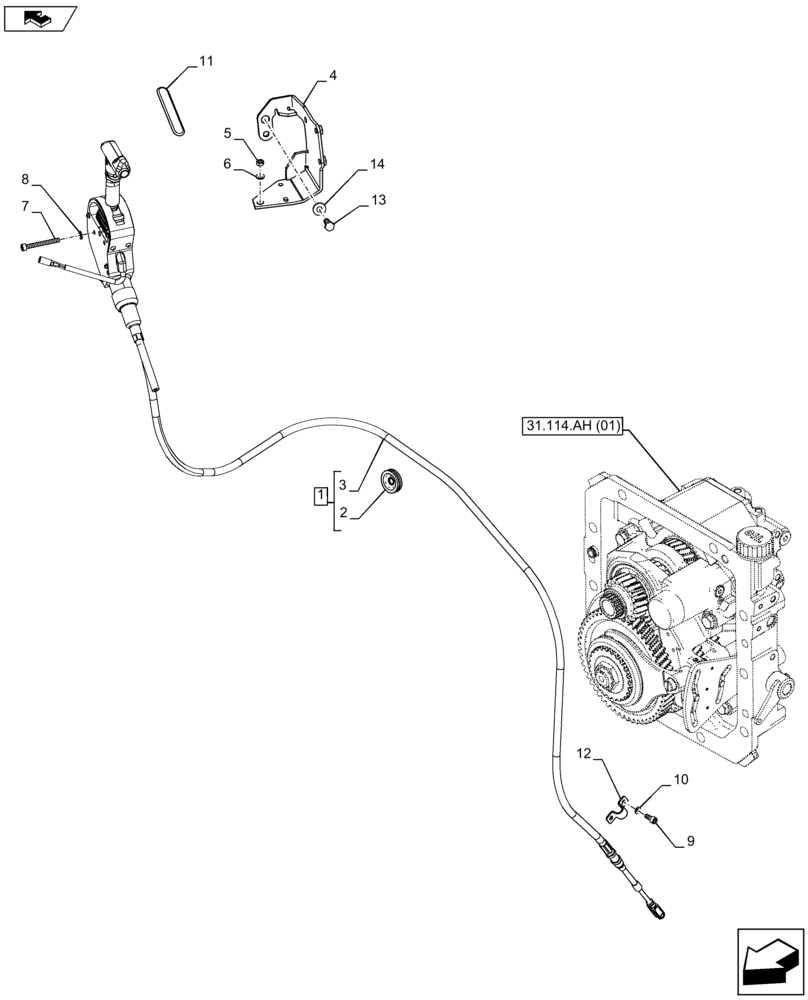 11
4
5
6
14
13
8
7
31.114.AH (01)
1
3
2
12
10
9