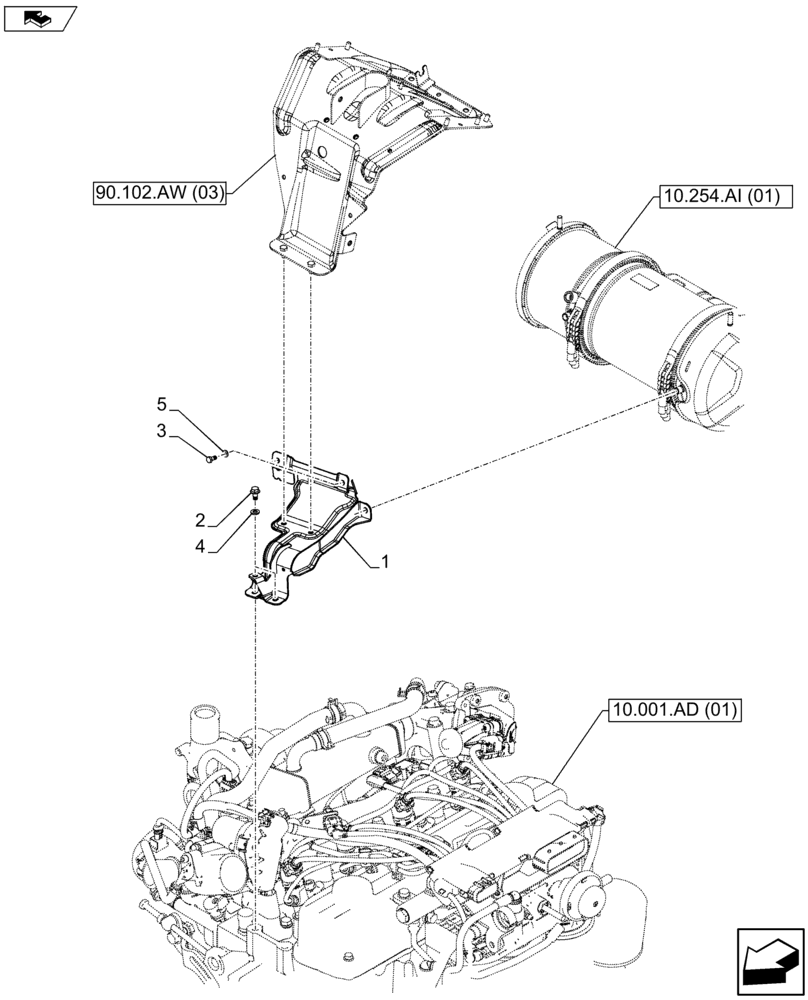 90.102.AW (03)
10.254.AI (01)
5
3
2
4
1
10.001.AD (01)