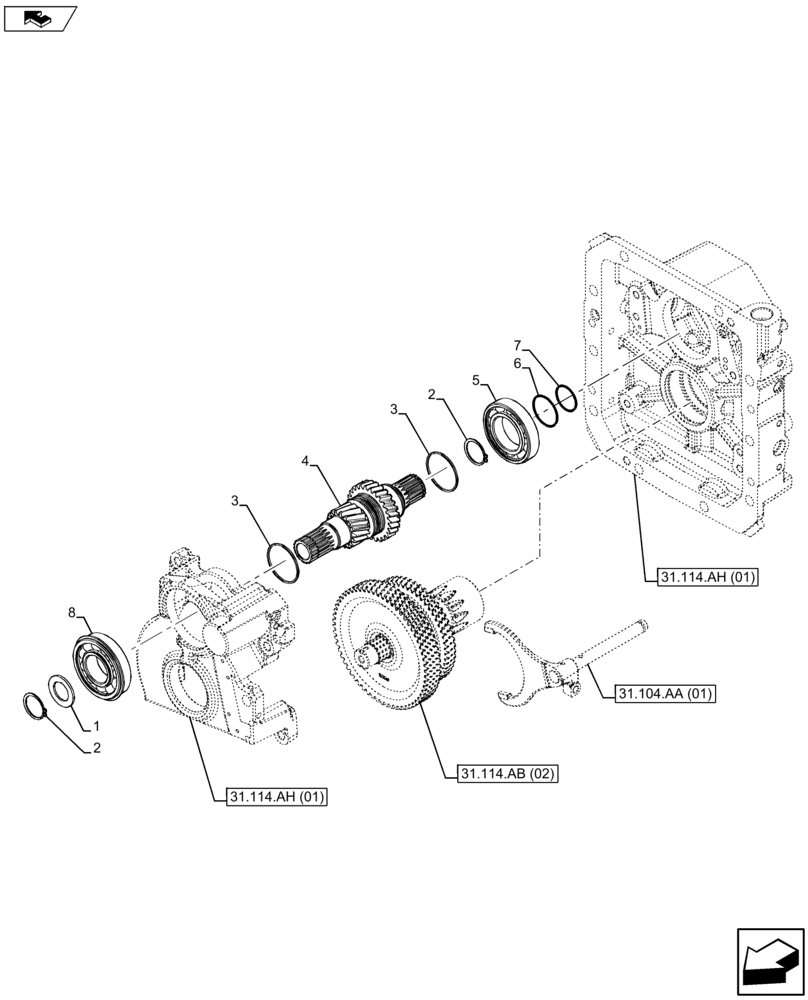 7
6
5
2
3
4
3
8
1
2
31.114.AH (01)
31.104.AA (01)
31.114.AB (02)
31.114.AH (01)