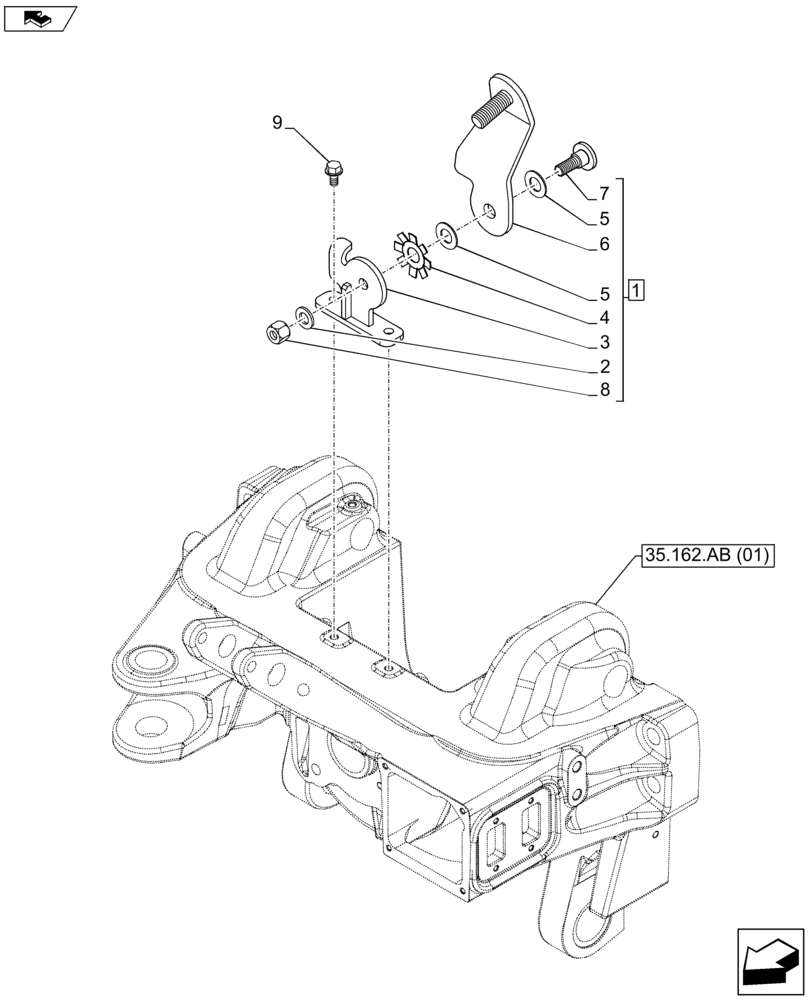 9

7

5

6

5

1

4

3

2

8

35.162.AB (01)