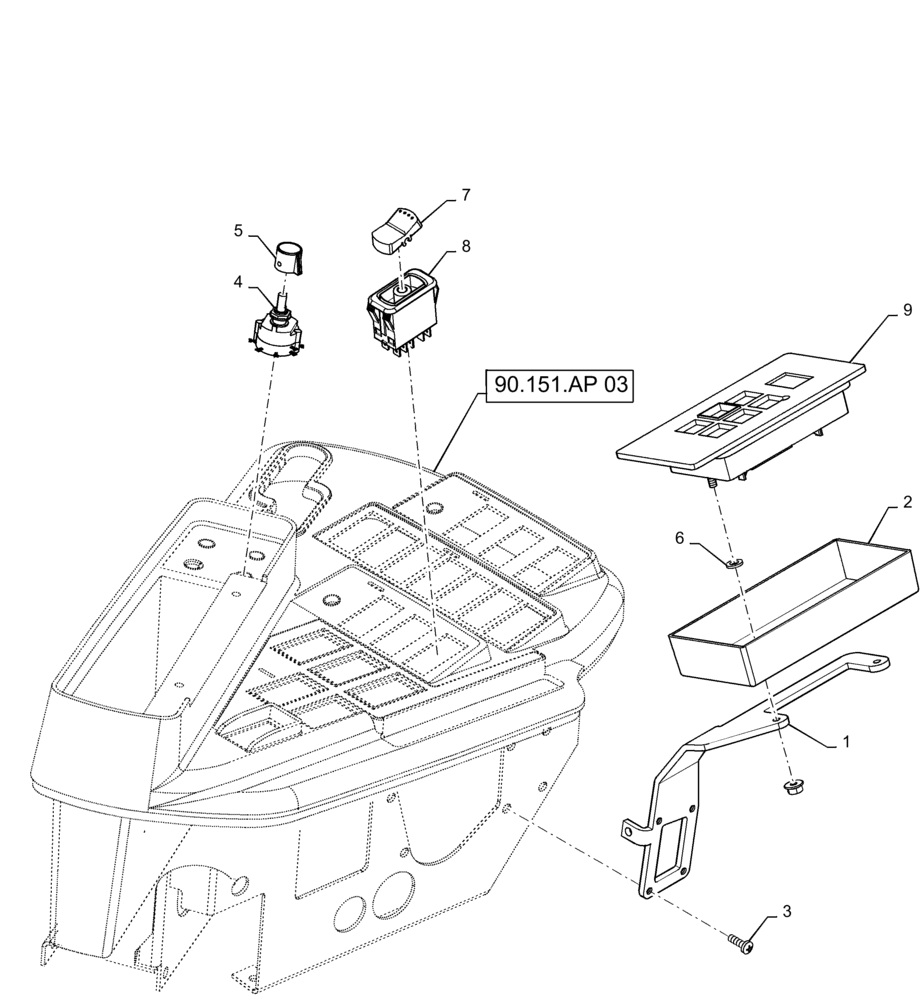 7
5
8
4
9
90.151.AP 03
2
6
1
3